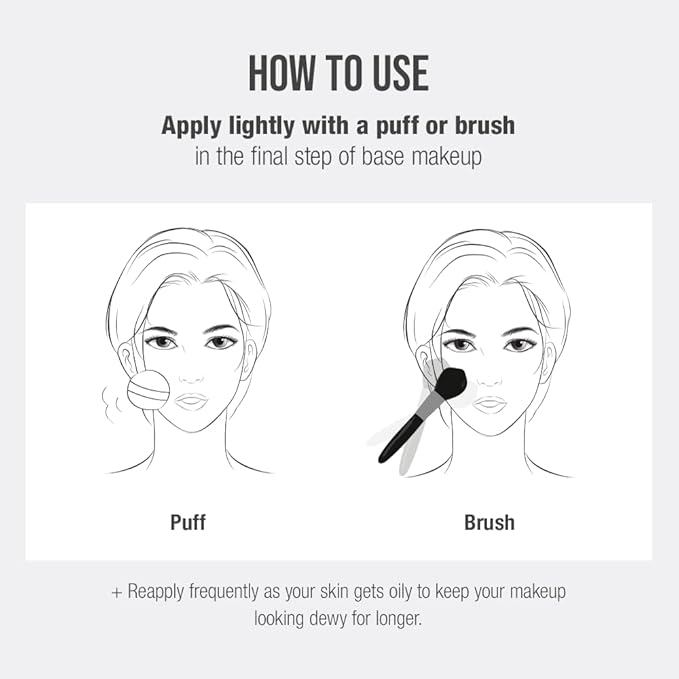 HOW TO USE

Apply lightly with a puff or brush
in the final step of base makeup

Puff

Brush

+ Reapply frequently as your skin gets oily to keep your makeup looking dewy for longer.