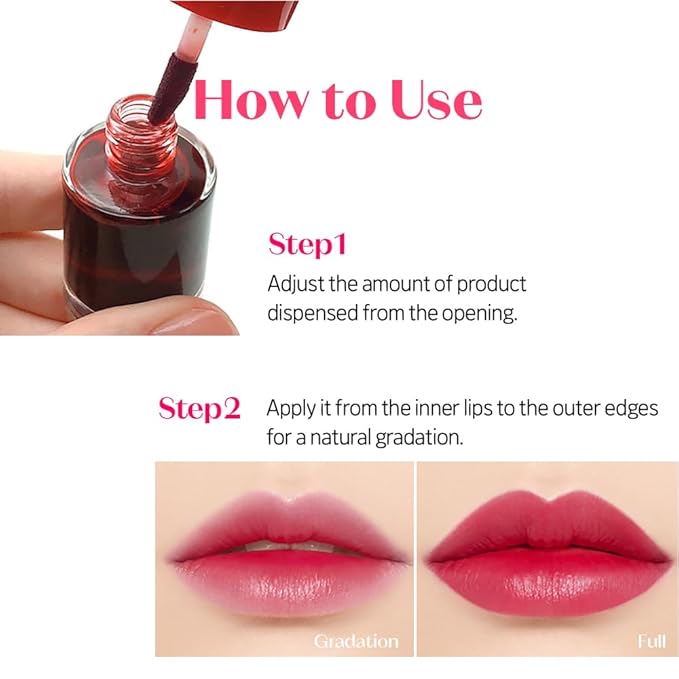 How to Use

Step1
Adjust the amount of product dispensed from the opening.

Step2
Apply it from the inner lips to the outer edges for a natural gradation.

Gradation

Full