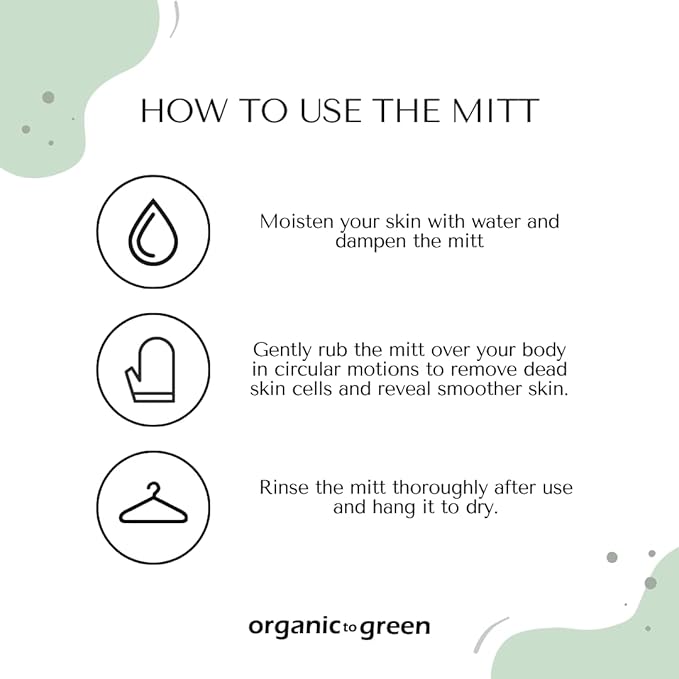 HOW TO USE THE MITT

Moisten your skin with water and dampen the mitt

Gently rub the mitt over your body in circular motions to remove dead skin cells and reveal smoother skin.

Rinse the mitt thoroughly after use and hang it to dry.

organic to green