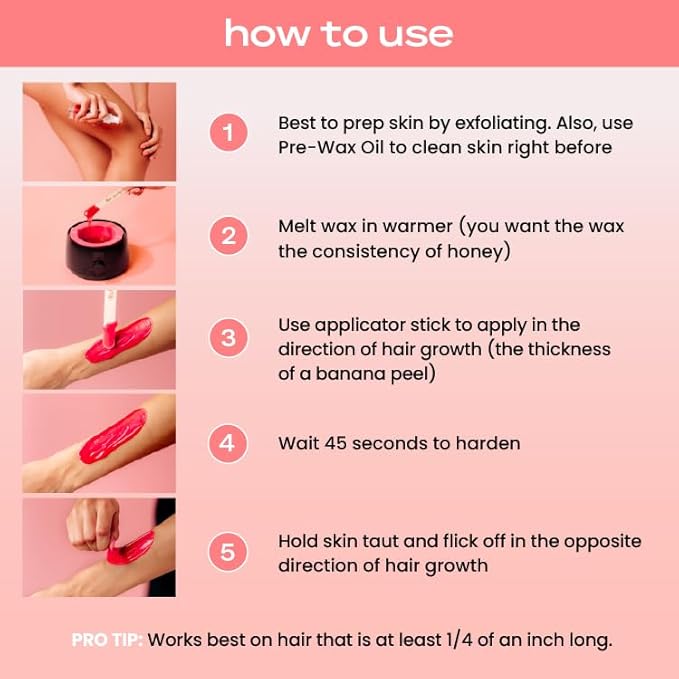 how to use

1 Best to prep skin by exfoliating. Also, use Pre-Wax Oil to clean skin right before

2 Melt wax in warmer (you want the wax the consistency of honey)

3 Use applicator stick to apply in the direction of hair growth (the thickness of a banana peel)

4 Wait 45 seconds to harden

5 Hold skin taut and flick off in the opposite direction of hair growth

PRO TIP: Works best on hair that is at least 1/4 of an inch long.