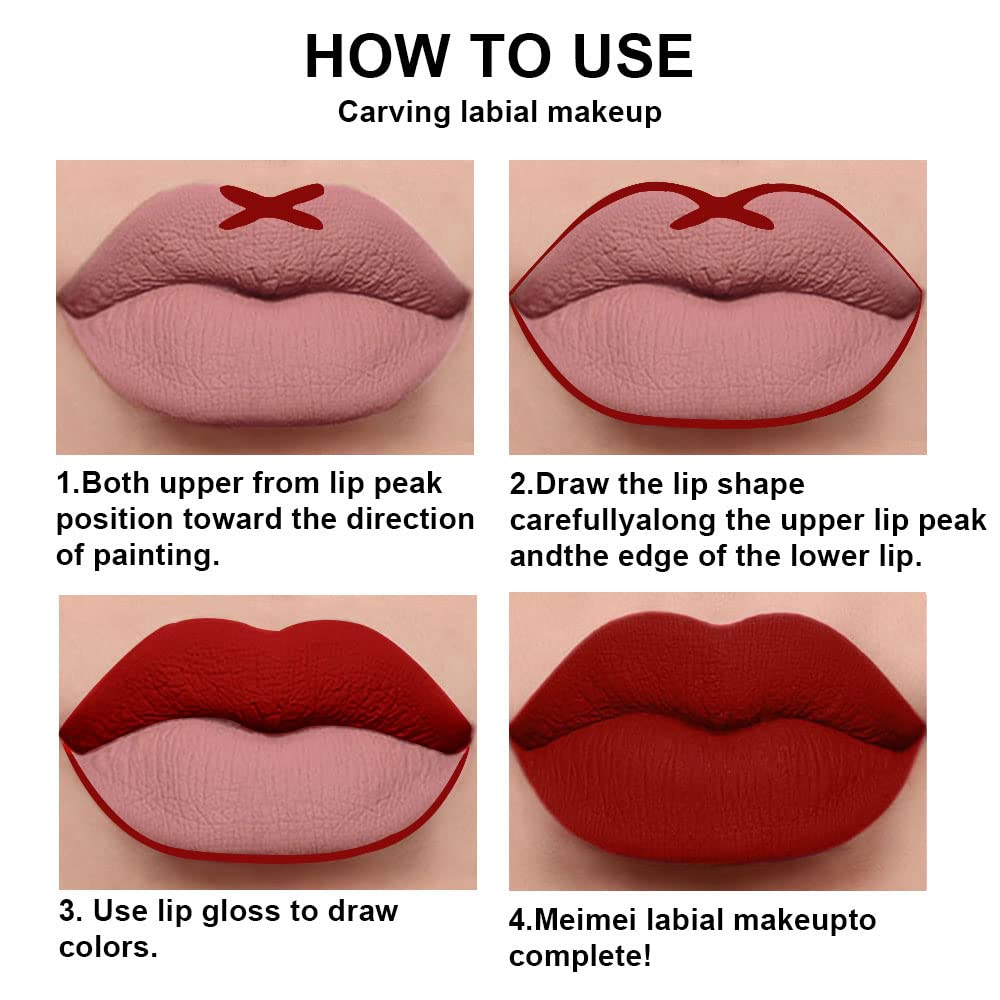 HOW TO USE
Carving labial makeup

1.Both upper from lip peak position toward the direction of painting.

2.Draw the lip shape carefullyalong the upper lip peak andthe edge of the lower lip.

3. Use lip gloss to draw colors.

4.Meimei labial makeupto complete!