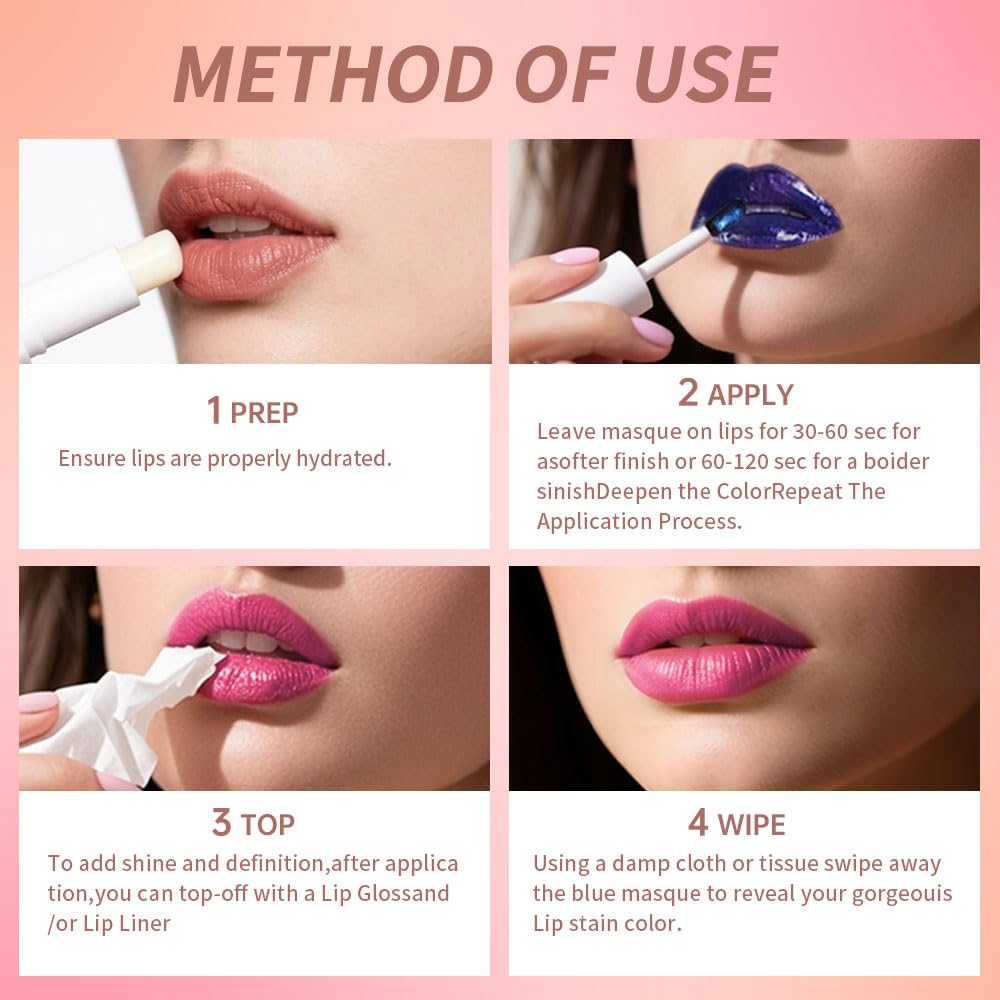 METHOD OF USE

1 PREP
Ensure lips are properly hydrated.

2 APPLY
Leave masque on lips for 30-60 sec for asofter finish or 60-120 sec for a boider sinishDeepen the ColorRepeat The Application Process.

3 TOP
To add shine and definition,after applica tion,you can top-off with a Lip Glossand /or Lip Liner

4 WIPE
Using a damp cloth or tissue swipe away the blue masque to reveal your gorgeouis Lip stain color.