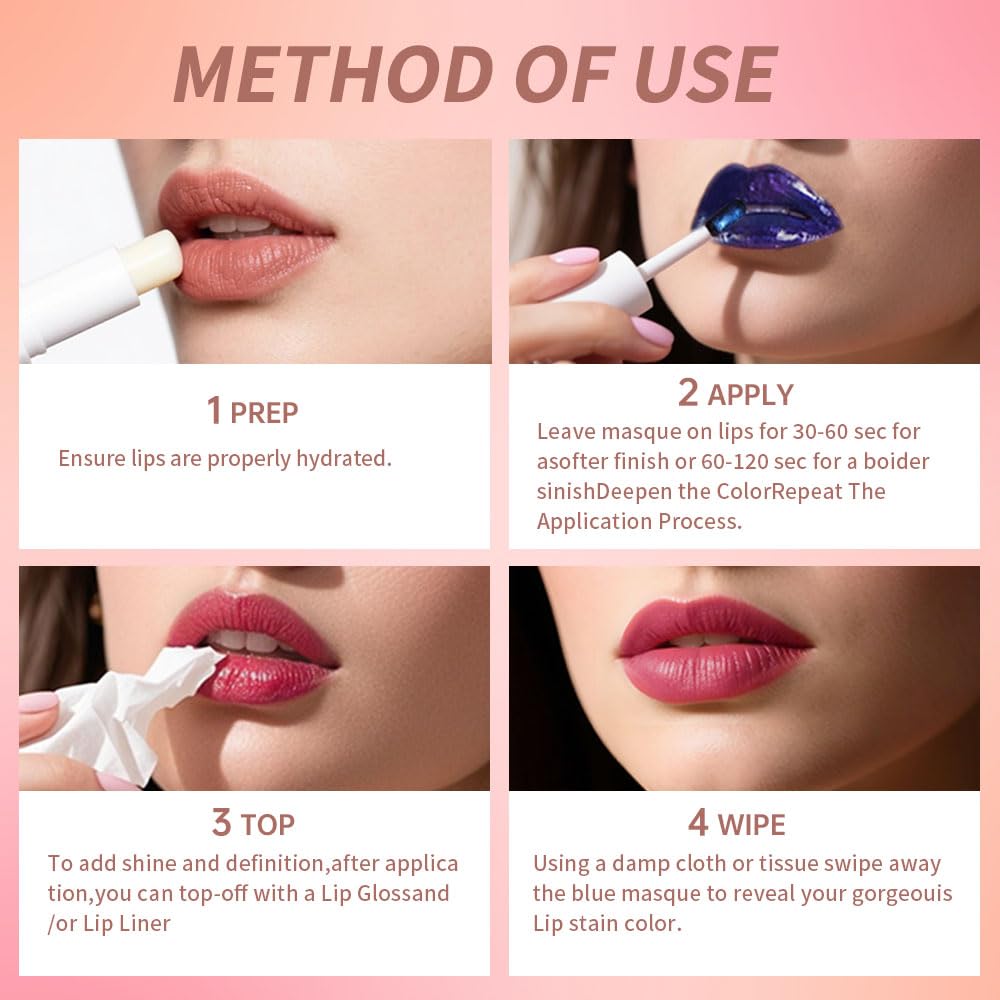 METHOD OF USE

1 PREP

Ensure lips are properly hydrated.

2 APPLY

Leave masque on lips for 30-60 sec for asofter finish or 60-120 sec for a boider sinishDeepen the ColorRepeat The Application Process.

3 TOP

To add shine and definition,after applica tion,you can top-off with a Lip Glossand /or Lip Liner

4 WIPE

Using a damp cloth or tissue swipe away the blue masque to reveal your gorgeouis Lip stain color.