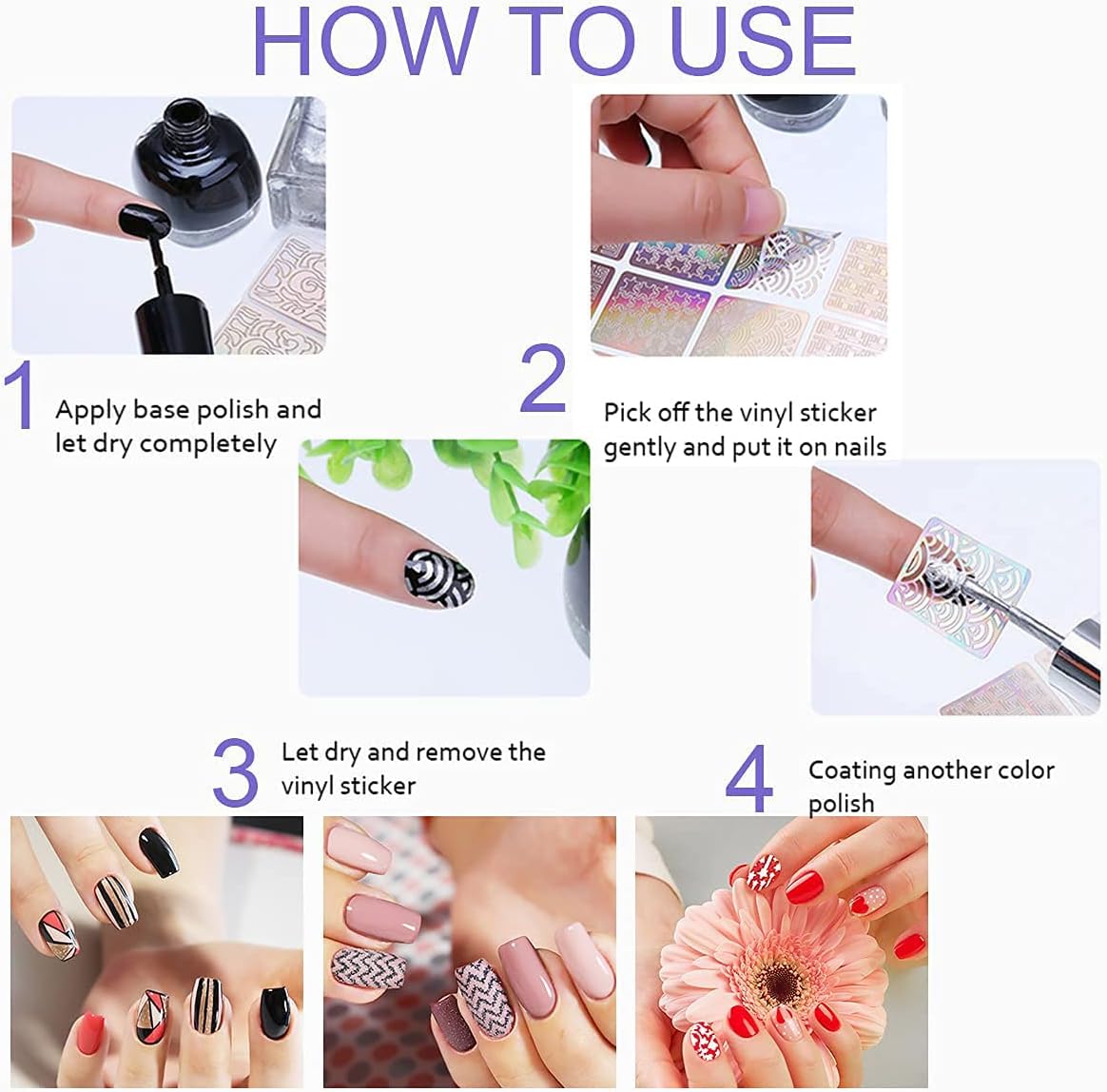 HOW TO USE

1 Apply base polish and let dry completely

2 Pick off the vinyl sticker gently and put it on nails

3 Let dry and remove the vinyl sticker

4 Coating another color polish