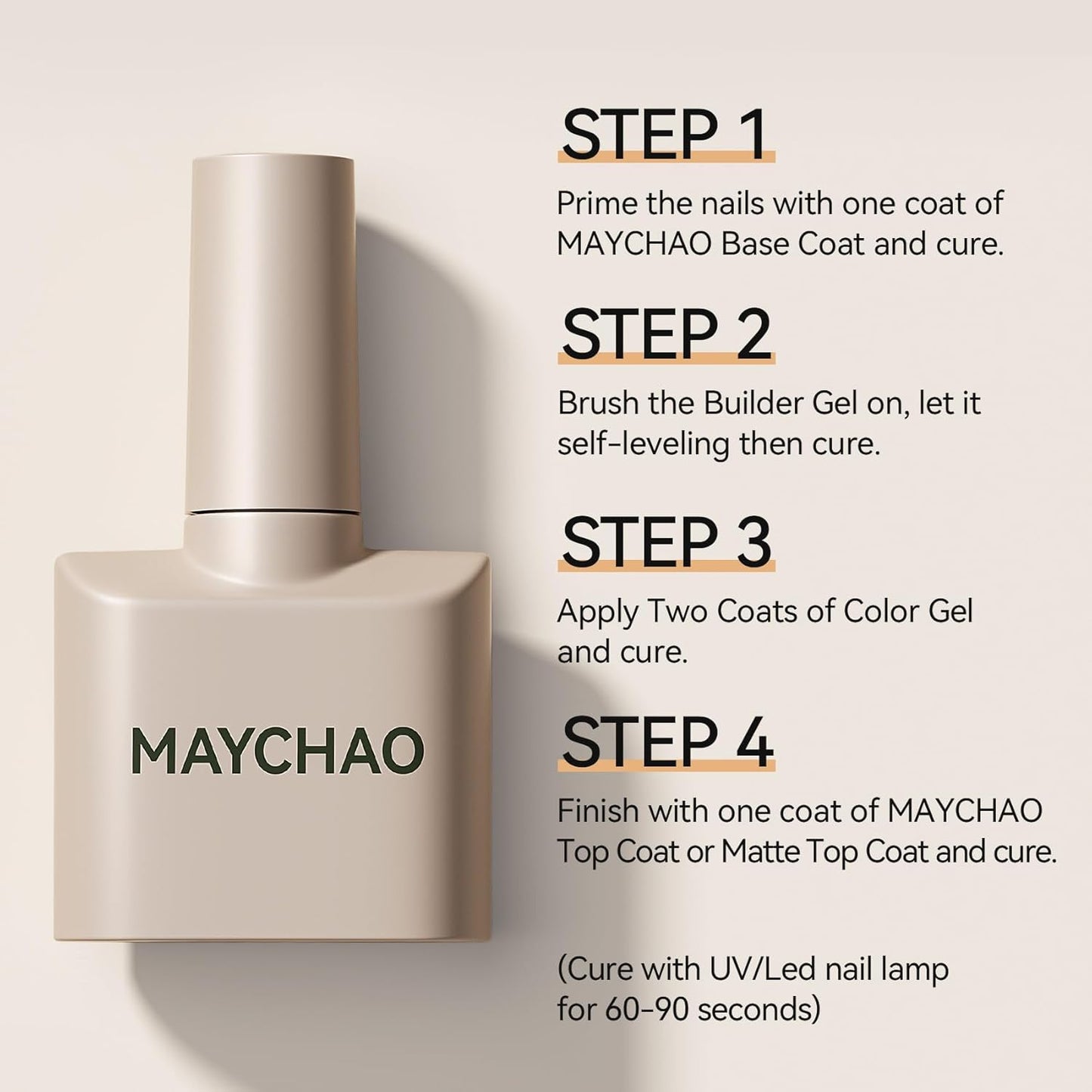 MAYCHAO

STEP 1

Prime the nails with one coat of MAYCHAO Base Coat and cure.

STEP 2

Brush the Builder Gel on, let it self-leveling then cure.

STEP 3

Apply Two Coats of Color Gel and cure.

STEP 4

Finish with one coat of MAYCHAO Top Coat or Matte Top Coat and cure.

(Cure with UV/Led nail lamp for 60-90 seconds)