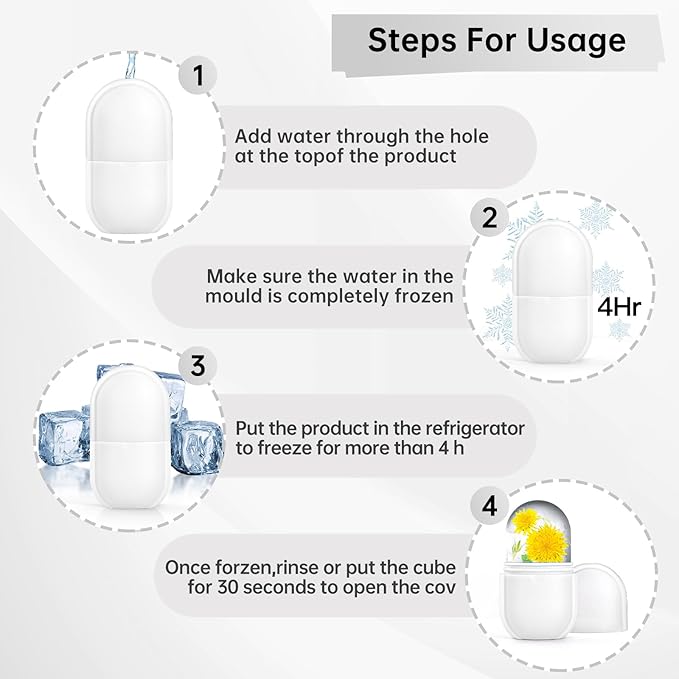 Steps For Usage

1

Add water through the hole at the topof the product

2

Make sure the water in the mould is completely frozen

4Hr

3

Put the product in the refrigerator to freeze for more than 4 h

4

Once forzen,rinse or put the cube for 30 seconds to open the cov