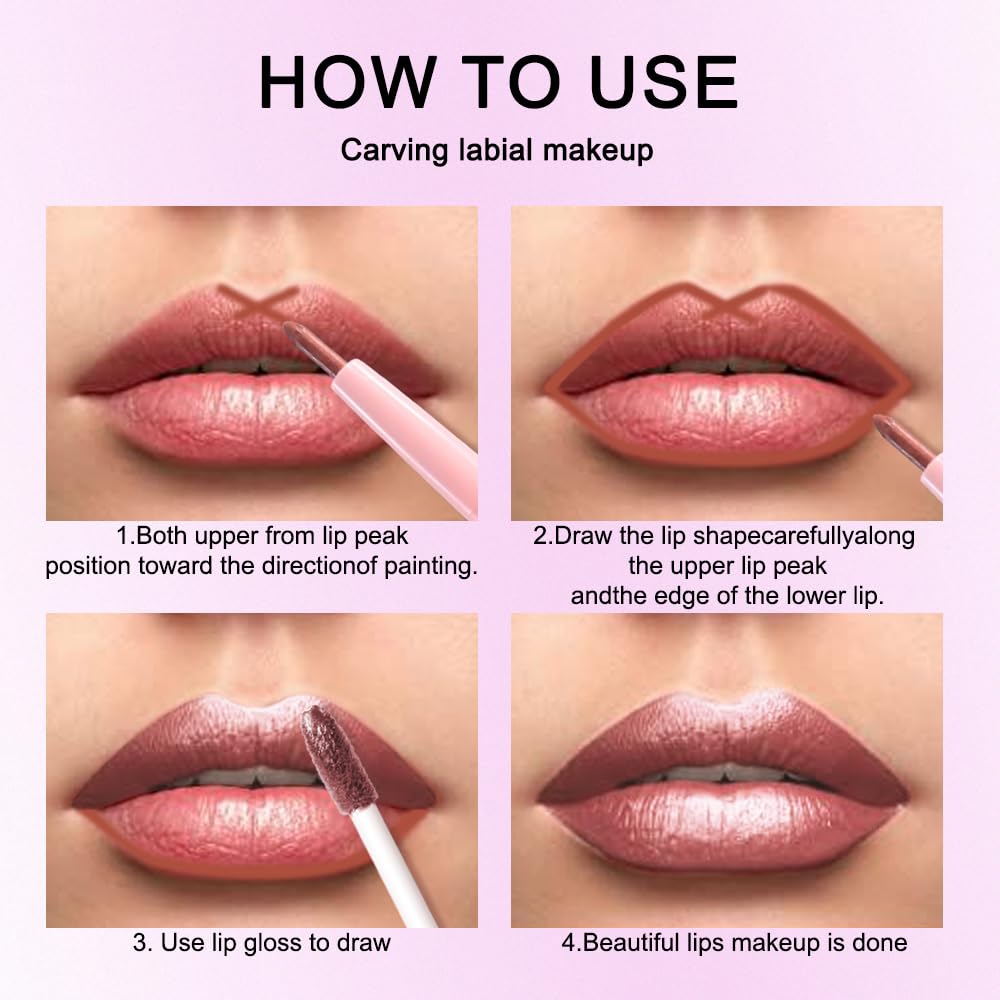 HOW TO USE

Carving labial makeup

1.Both upper from lip peak position toward the directionof painting.

2.Draw the lip shapecarefullyalong the upper lip peak andthe edge of the lower lip.

3. Use lip gloss to draw

4.Beautiful lips makeup is done