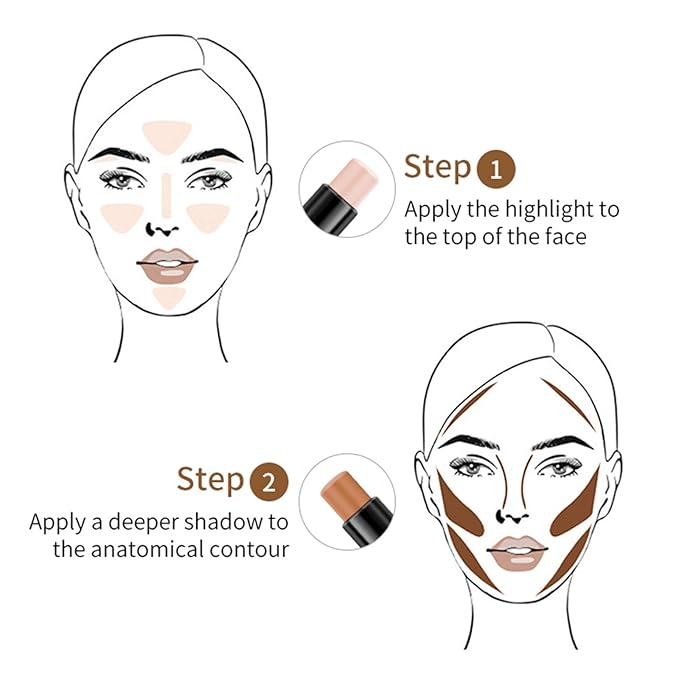 Step 1
Apply the highlight to the top of the face

Step 2
Apply a deeper shadow to the anatomical contour