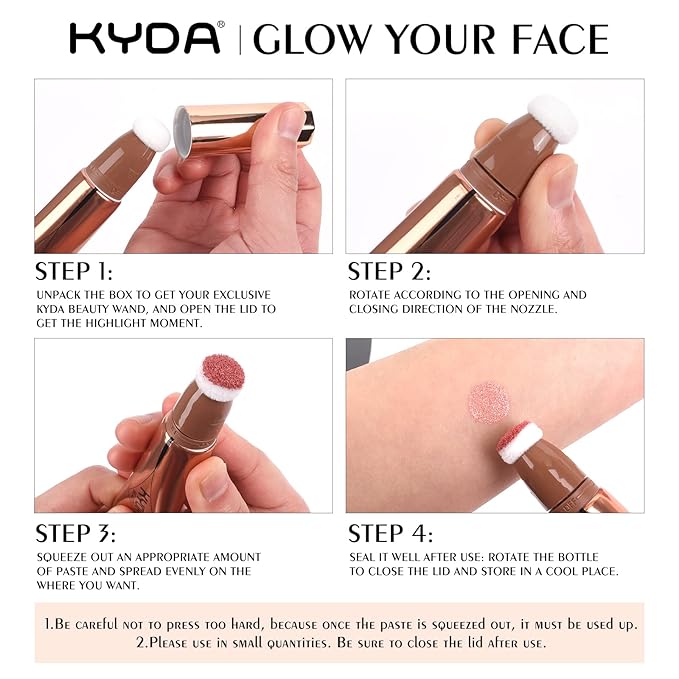 KYDA® | GLOW YOUR FACE

STEP 1:

UNPACK THE BOX TO GET YOUR EXCLUSIVE KYDA BEAUTY WAND, AND OPEN THE LID TO GET THE HIGHLIGHT MOMENT.

STEP 2:

ROTATE ACCORDING TO THE OPENING AND CLOSING DIRECTION OF THE NOZZLE.

STEP 3:

SQUEEZE OUT AN APPROPRIATE AMOUNT OF PASTE AND SPREAD EVENLY ON THE WHERE YOU WANT.

STEP 4:

SEAL IT WELL AFTER USE: ROTATE THE BOTTLE TO CLOSE THE LID AND STORE IN A COOL PLACE.

1.Be careful not to press too hard, because once the paste is squeezed out, it must be used up.
2.Please use in small quantities. Be sure to close the lid after use.