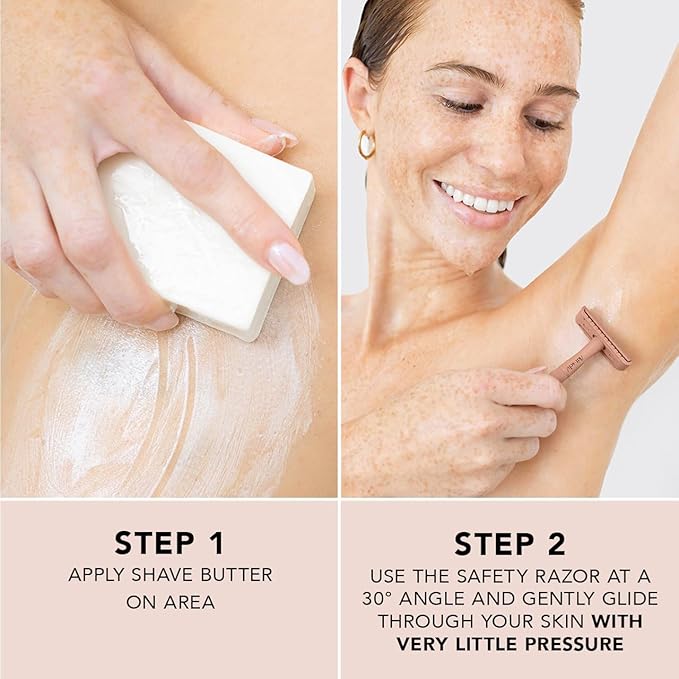 STEP 1
APPLY SHAVE BUTTER ON AREA

STEP 2
USE THE SAFETY RAZOR AT A 30° ANGLE AND GENTLY GLIDE THROUGH YOUR SKIN WITH VERY LITTLE PRESSURE