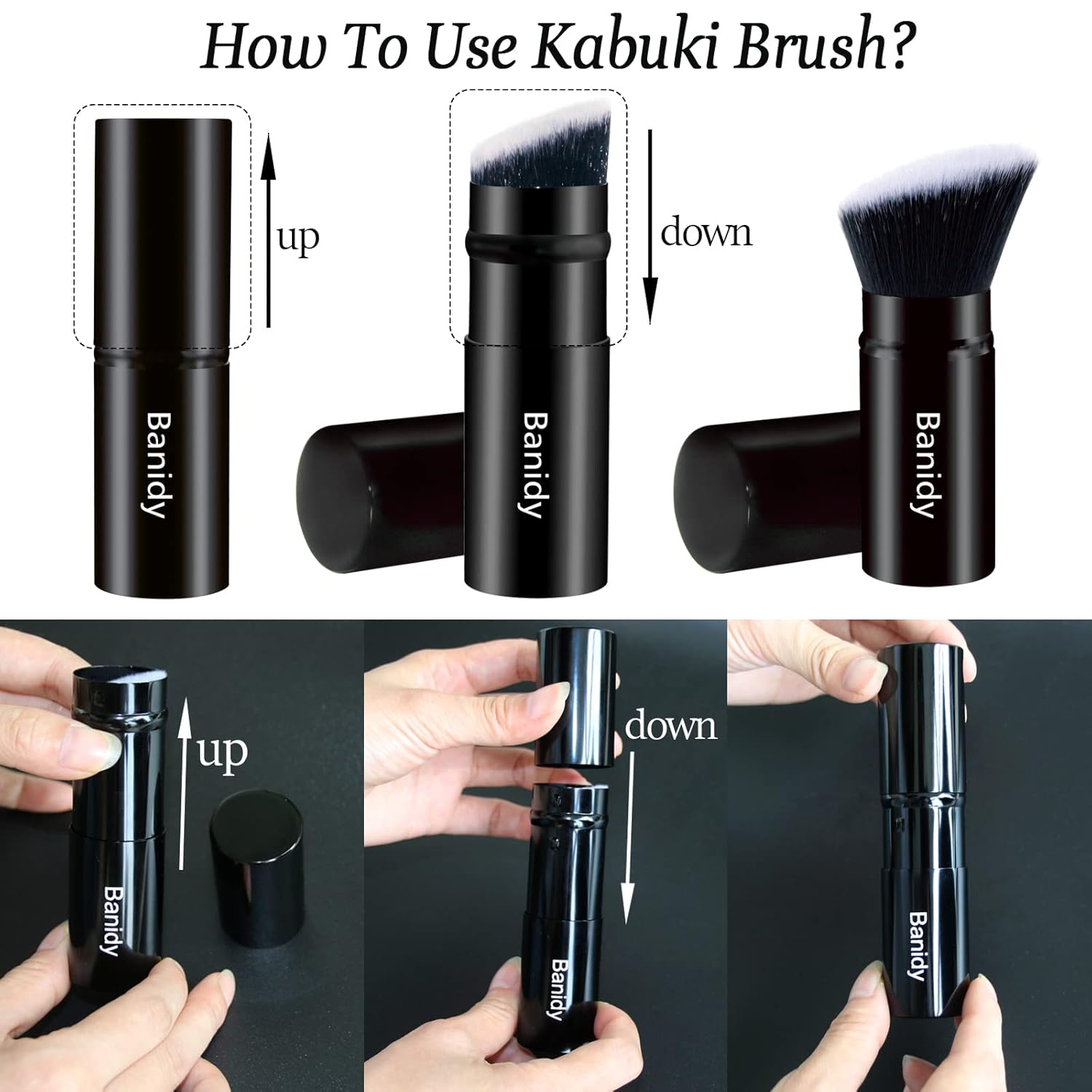 How To Use Kabuki Brush?

up

Banidy

down

Banidy

Banidy

up

Banidy

down

Banidy

Banidy