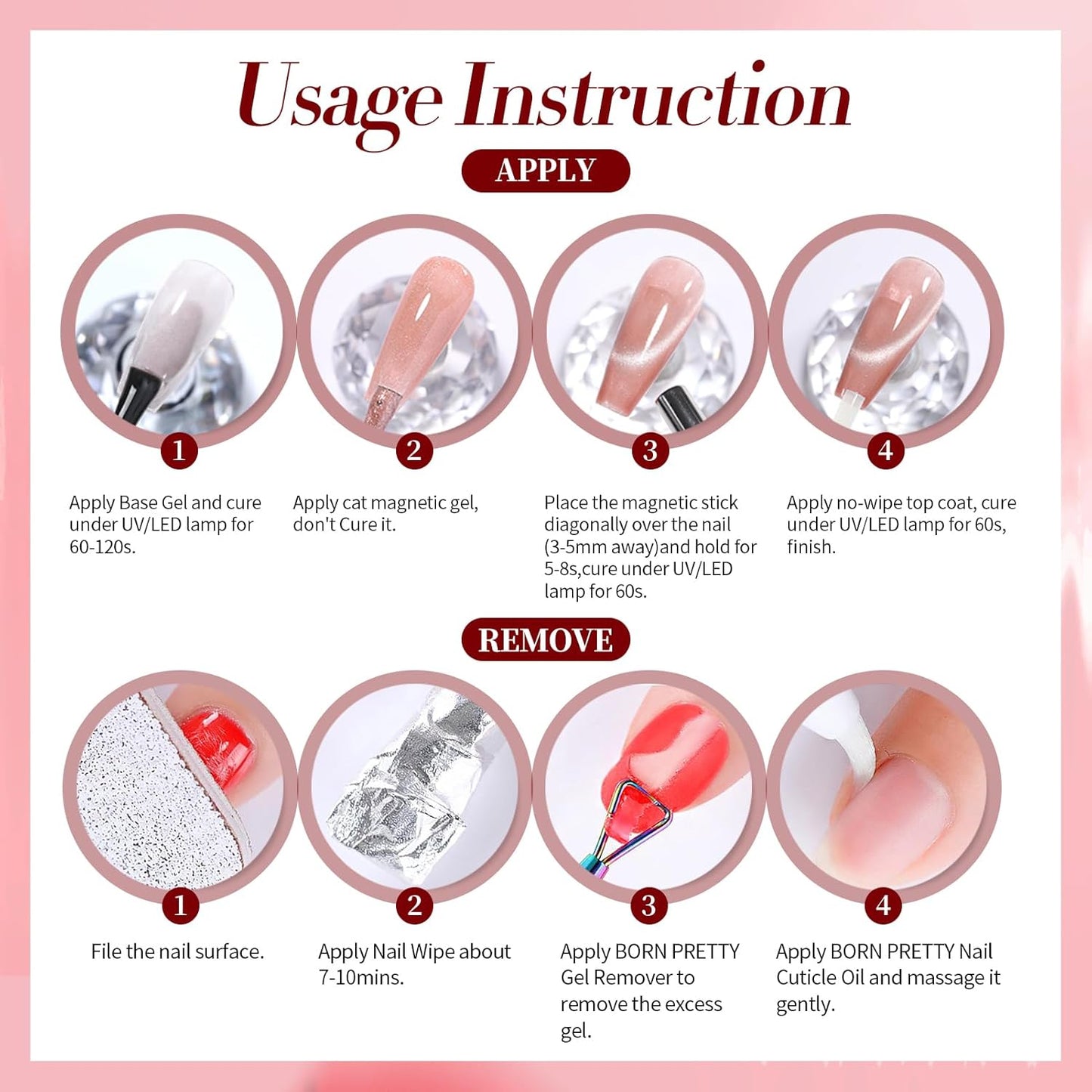 Usage Instruction

APPLY

1
Apply Base Gel and cure under UV/LED lamp for 60-120s.

2
Apply cat magnetic gel, don't Cure it.

3
Place the magnetic stick diagonally over the nail (3-5mm away)and hold for 5-8s,cure under UV/LED lamp for 60s.

4
Apply no-wipe top coat, cure under UV/LED lamp for 60s, finish.

REMOVE

1
File the nail surface.

2
Apply Nail Wipe about 7-10mins.

3
Apply BORN PRETTY Gel Remover to remove the excess gel.

4
Apply BORN PRETTY Nail Cuticle Oil and massage it gently.