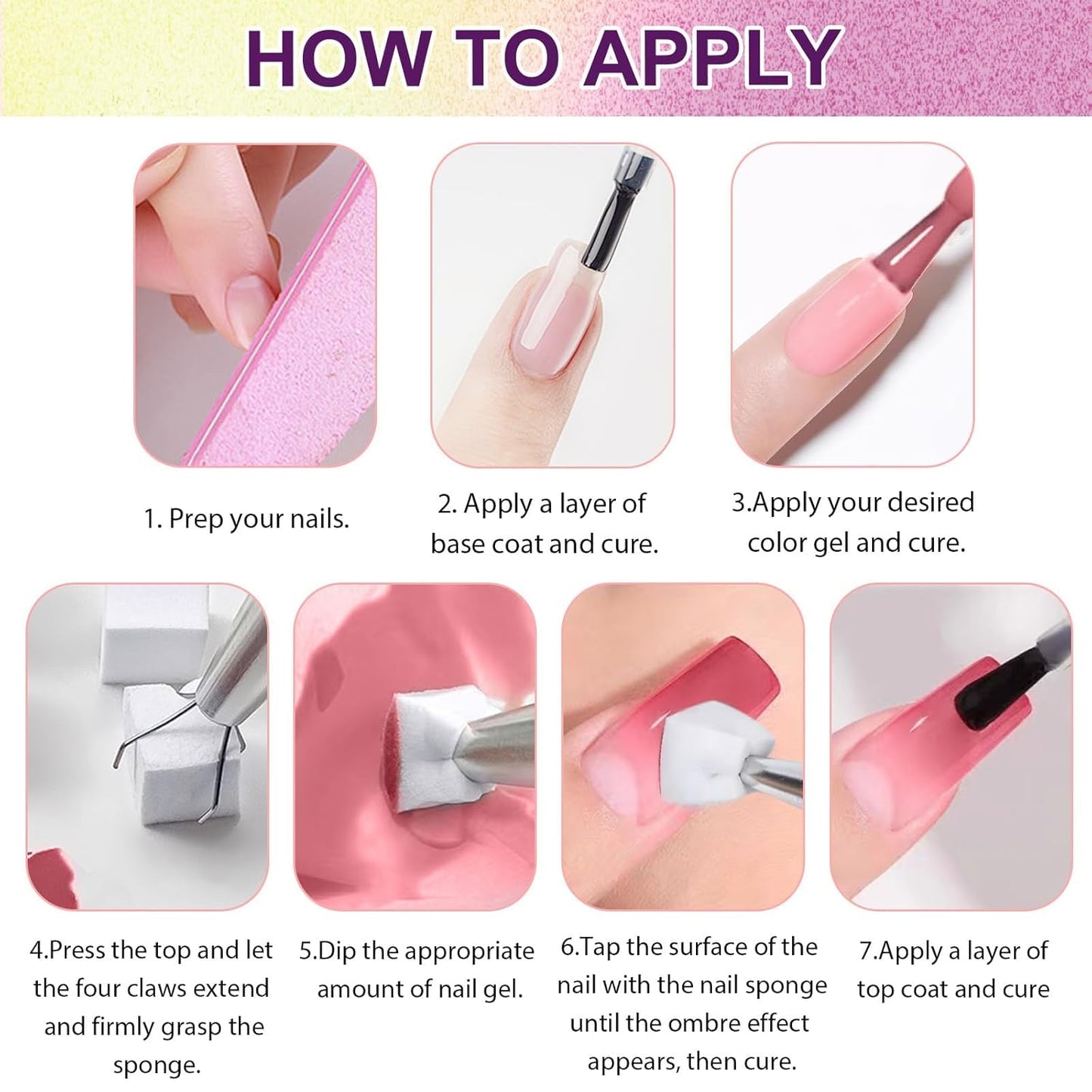 HOW TO APPLY

1. Prep your nails.

2. Apply a layer of base coat and cure.

3.Apply your desired color gel and cure.

4.Press the top and let the four claws extend and firmly grasp the sponge.

5.Dip the appropriate amount of nail gel.

6.Tap the surface of the nail with the nail sponge until the ombre effect appears, then cure.

7.Apply a layer of top coat and cure