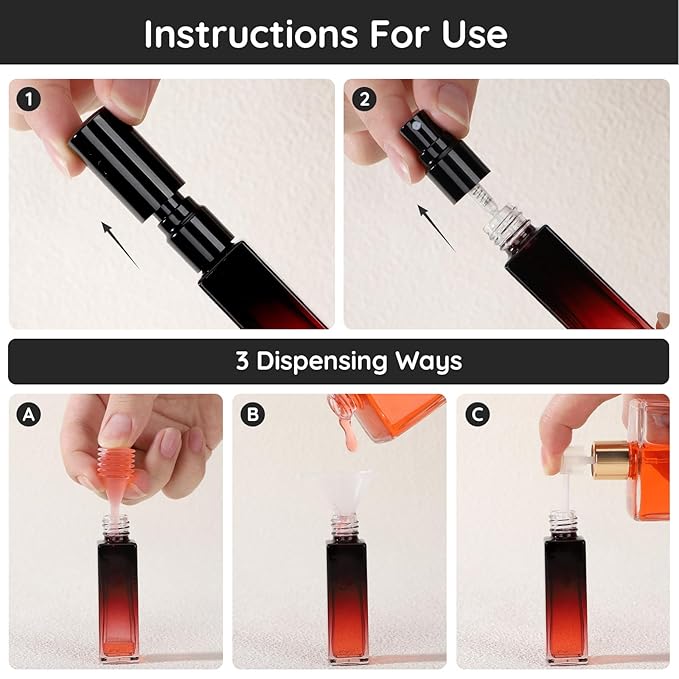 Instructions For Use

1

2

3 Dispensing Ways

A

B

C