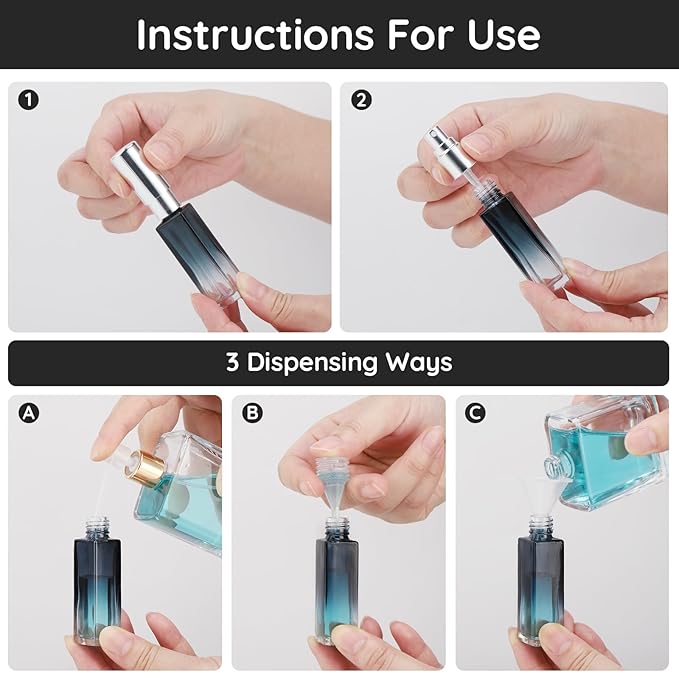 Instructions For Use

1

2

3 Dispensing Ways

A

B

C