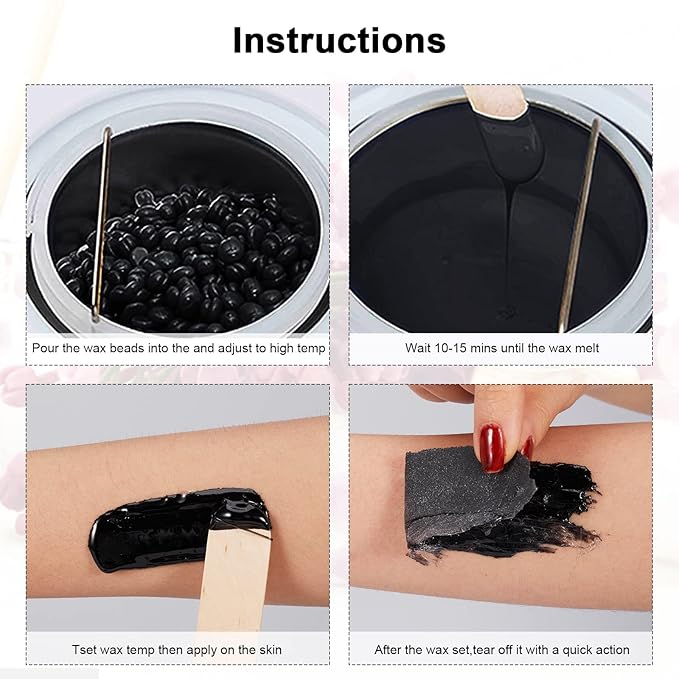 Instructions

Pour the wax beads into the and adjust to high temp

Wait 10-15 mins until the wax melt

Tset wax temp then apply on the skin

After the wax set,tear off it with a quick action