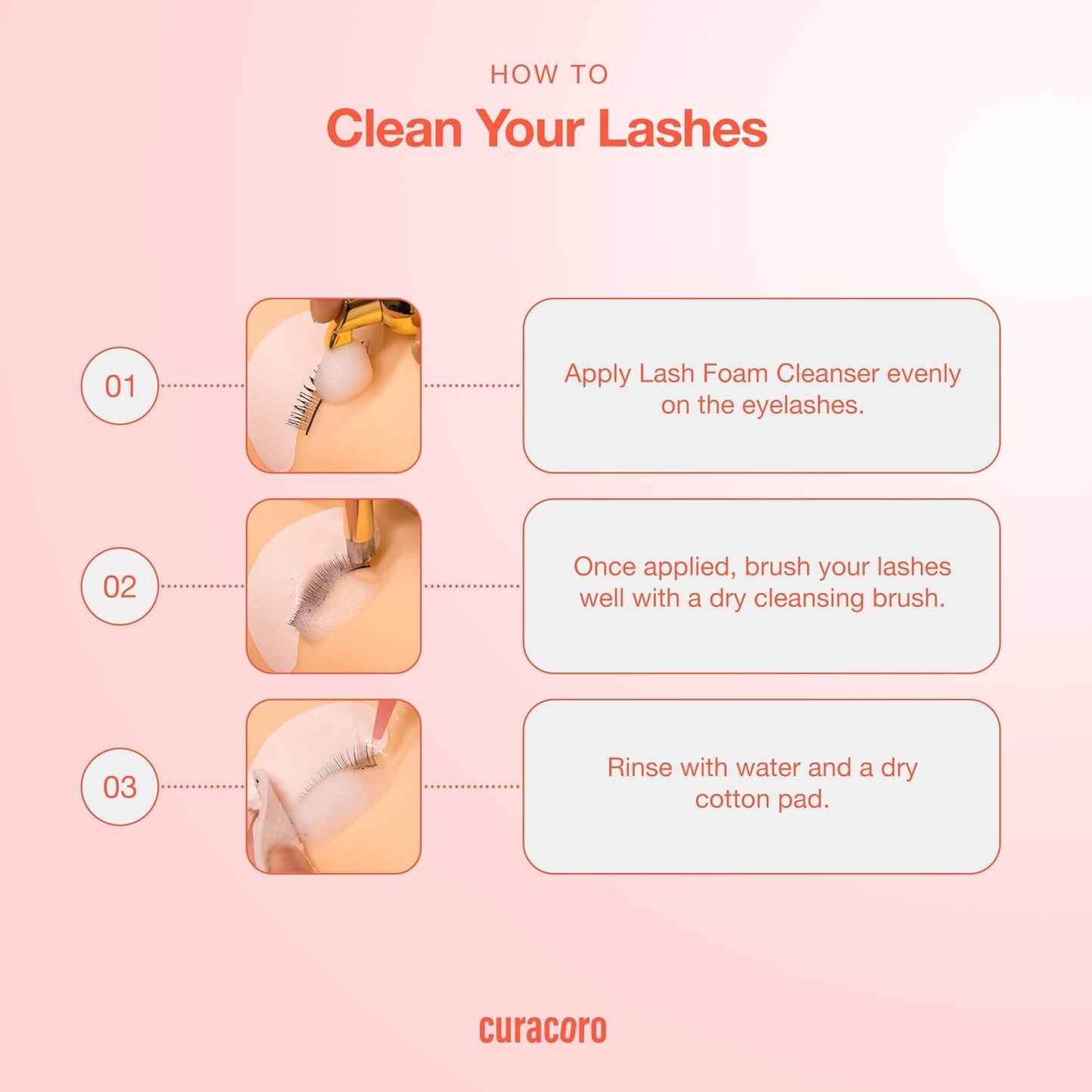 HOW TO
Clean Your Lashes

01

Apply Lash Foam Cleanser evenly on the eyelashes.

02

Once applied, brush your lashes well with a dry cleansing brush.

03

Rinse with water and a dry cotton pad.

curacoro