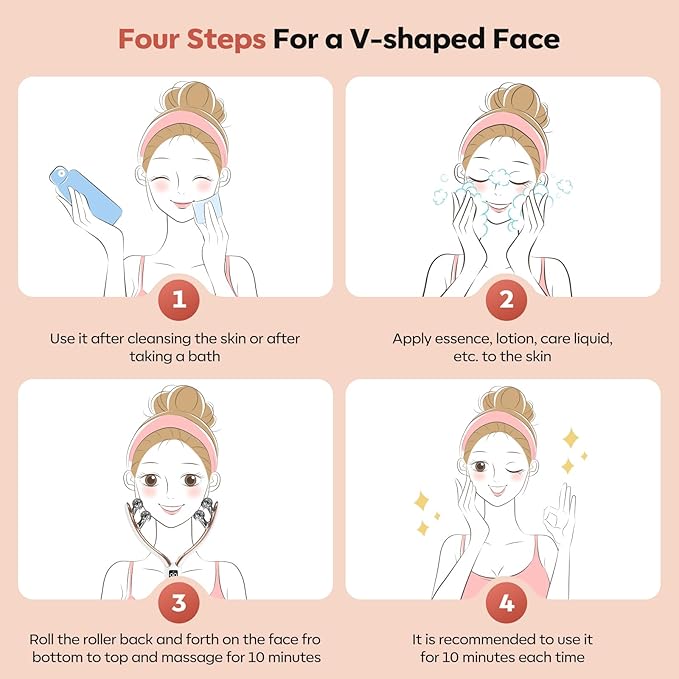 Four Steps For a V-shaped Face

1

Use it after cleansing the skin or after taking a bath

2

Apply essence, lotion, care liquid, etc. to the skin

3

Roll the roller back and forth on the face fro bottom to top and massage for 10 minutes

4

It is recommended to use it for 10 minutes each time