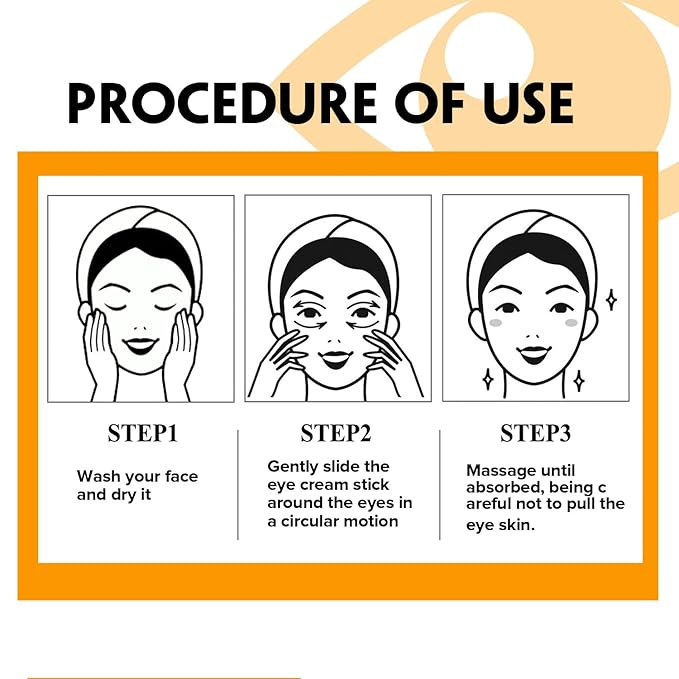 PROCEDURE OF USE

STEP1

Wash your face and dry it

STEP2

Gently slide the eye cream stick around the eyes in a circular motion

STEP3

Massage until absorbed, being c areful not to pull the eye skin.