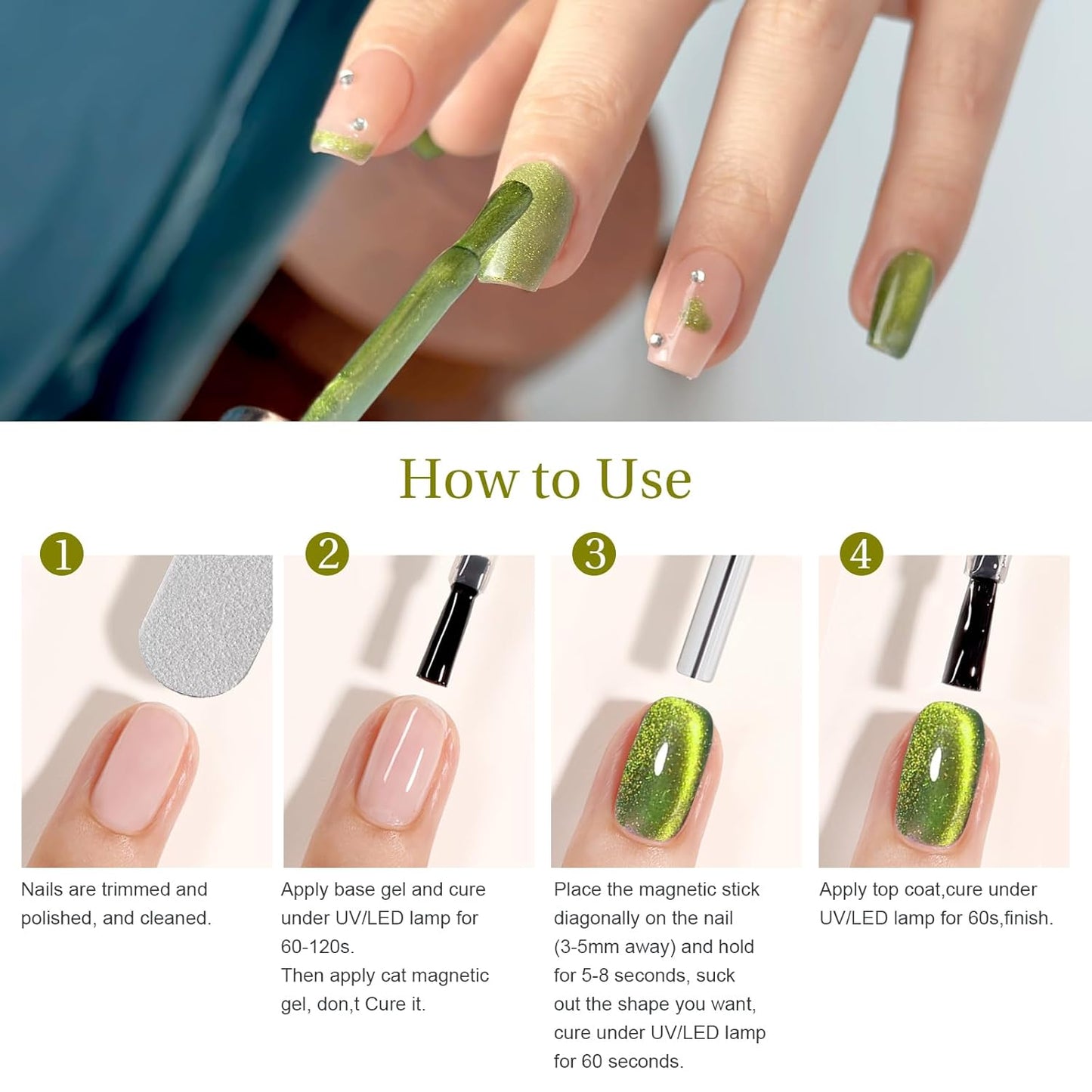 How to Use

1

Nails are trimmed and polished, and cleaned.

2

Apply base gel and cure under UV/LED lamp for 60-120s.
Then apply cat magnetic gel, don,t Cure it.

3

Place the magnetic stick diagonally on the nail (3-5mm away) and hold for 5-8 seconds, suck out the shape you want, cure under UV/LED lamp for 60 seconds.

4

Apply top coat,cure under UV/LED lamp for 60s,finish.