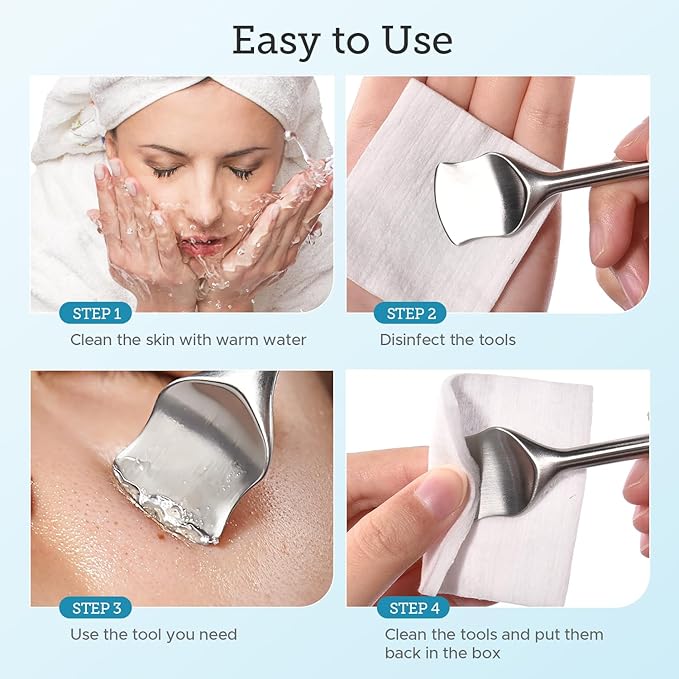 Easy to Use

STEP 1
Clean the skin with warm water

STEP 2
Disinfect the tools

STEP 3
Use the tool you need

STEP 4
Clean the tools and put them back in the box