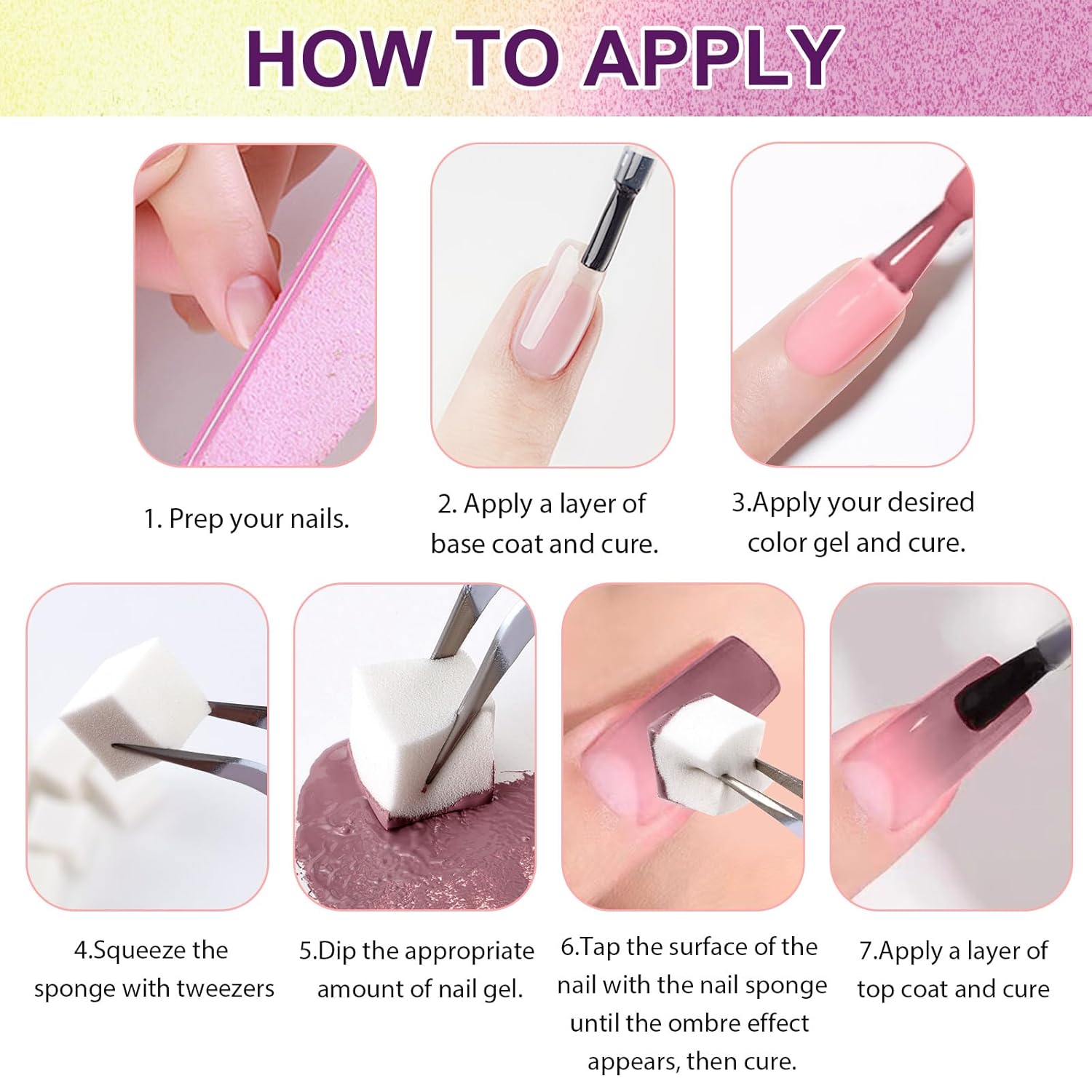 HOW TO APPLY

1. Prep your nails.

2. Apply a layer of base coat and cure.

3.Apply your desired color gel and cure.

4.Squeeze the sponge with tweezers

5.Dip the appropriate amount of nail gel.

6.Tap the surface of the nail with the nail sponge until the ombre effect appears, then cure.

7.Apply a layer of top coat and cure