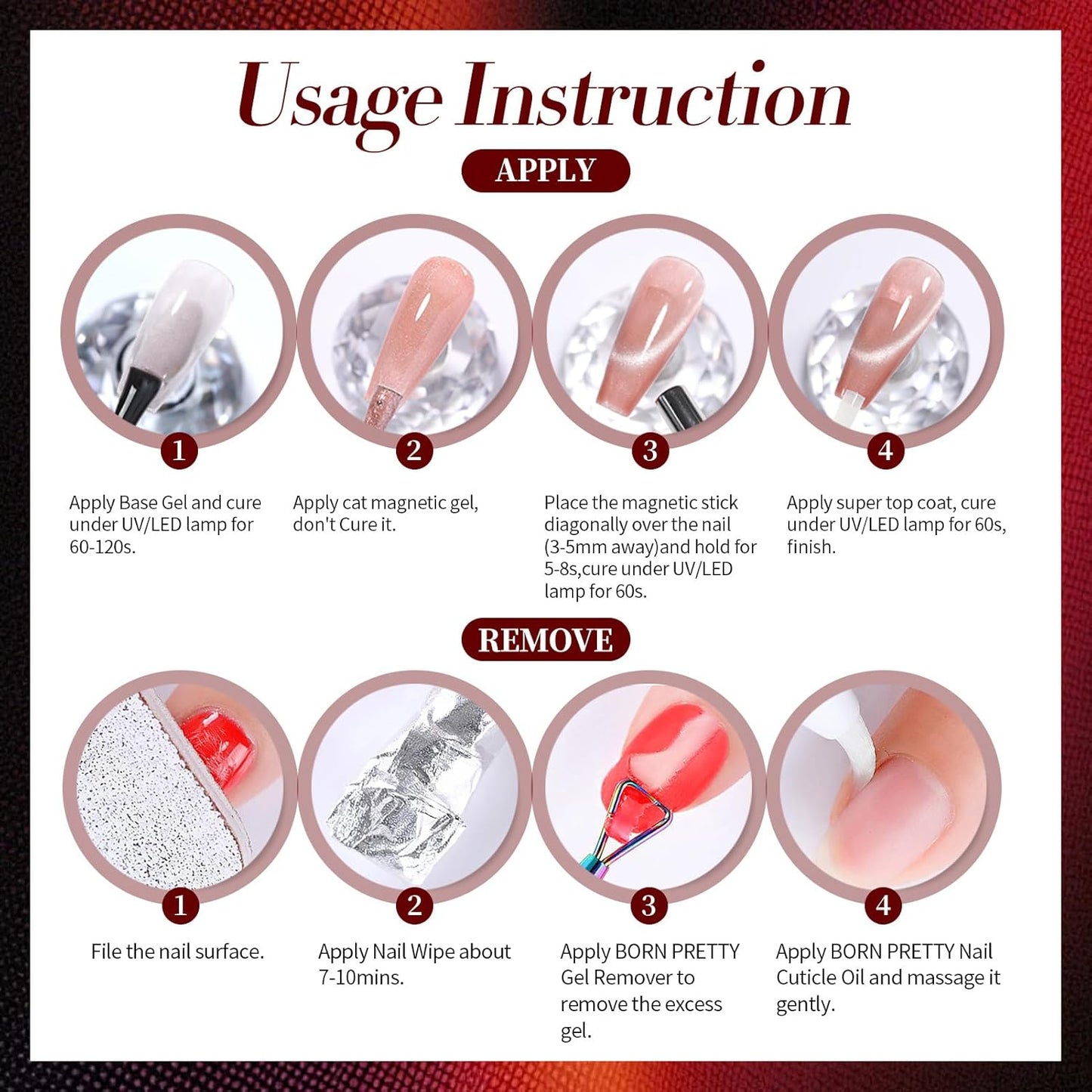 Usage Instruction

APPLY

1

Apply Base Gel and cure under UV/LED lamp for 60-120s.

2

Apply cat magnetic gel, don't Cure it.

3

Place the magnetic stick diagonally over the nail (3-5mm away)and hold for 5-8s,cure under UV/LED lamp for 60s.

4

Apply super top coat, cure under UV/LED lamp for 60s, finish.

REMOVE

1

File the nail surface.

2

Apply Nail Wipe about 7-10mins.

3

Apply BORN PRETTY Gel Remover to remove the excess gel.

4

Apply BORN PRETTY Nail Cuticle Oil and massage it gently.