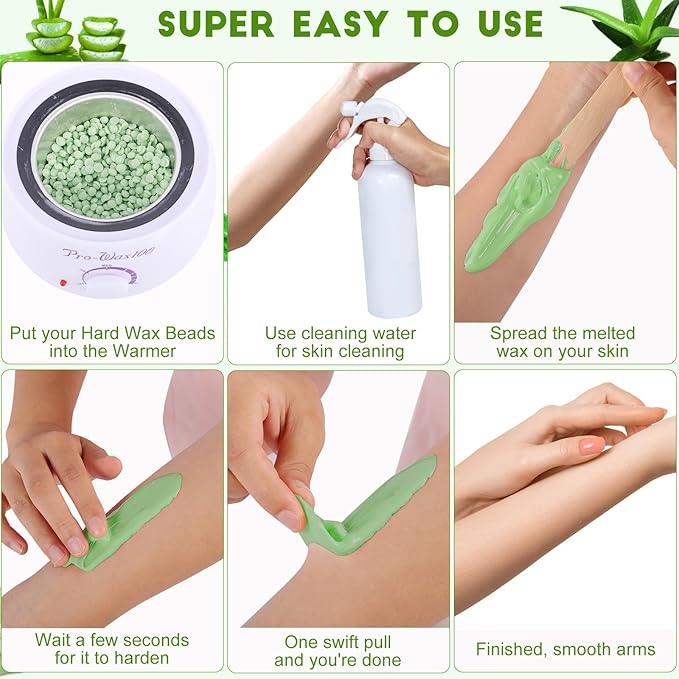 SUPER EASY TO USE

Pro-Wax100

Put your Hard Wax Beads into the Warmer

Use cleaning water for skin cleaning

Spread the melted wax on your skin

Wait a few seconds for it to harden

One swift pull and you're done

Finished, smooth arms