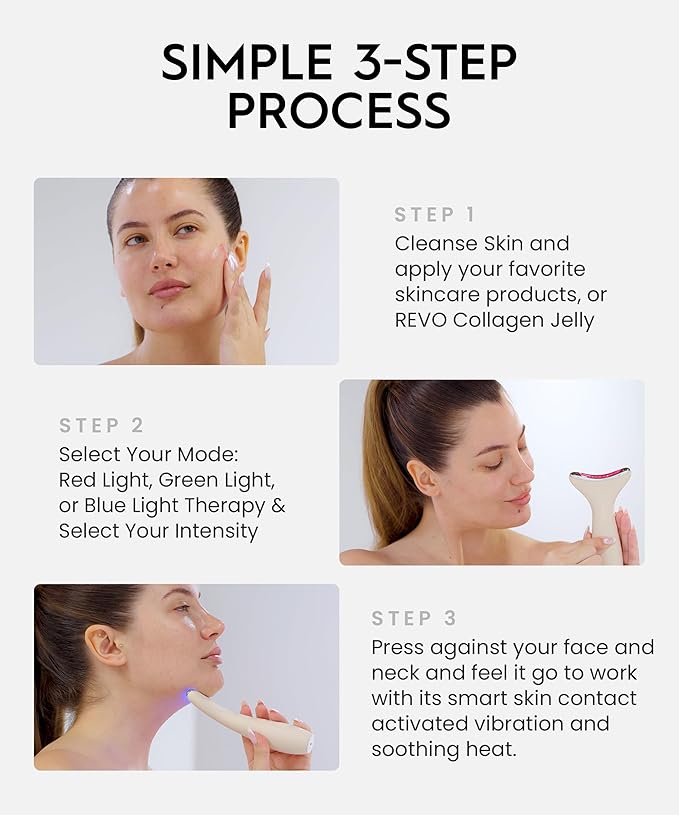 SIMPLE 3-STEP PROCESS

STEP 1
Cleanse Skin and apply your favorite skincare products, or REVO Collagen Jelly

STEP 2
Select Your Mode: Red Light, Green Light, or Blue Light Therapy & Select Your Intensity

STEP 3
Press against your face and neck and feel it go to work with its smart skin contact activated vibration and soothing heat.