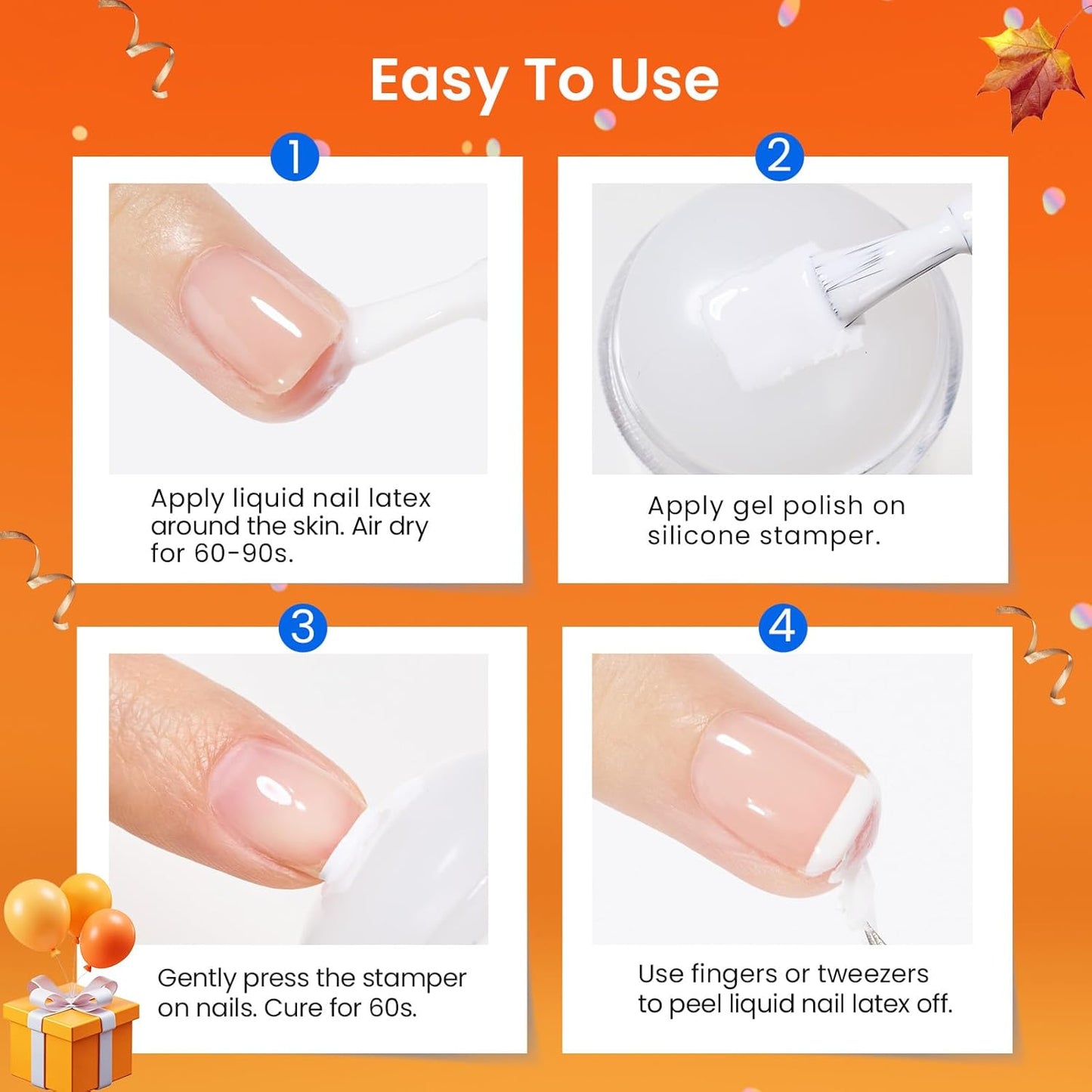 Easy To Use

1

Apply liquid nail latex around the skin. Air dry for 60-90s.

2

Apply gel polish on silicone stamper.

3

Gently press the stamper on nails. Cure for 60s.

4

Use fingers or tweezers to peel liquid nail latex off.