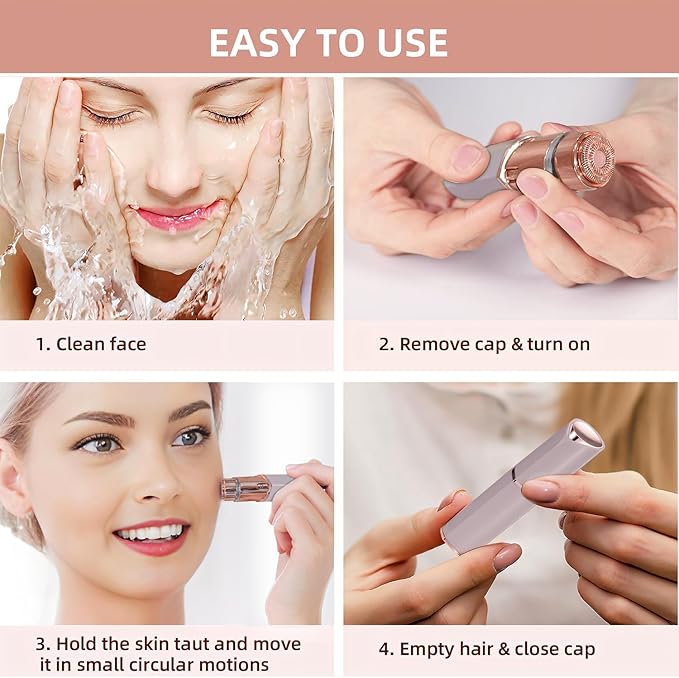 EASY TO USE

1. Clean face

2. Remove cap & turn on

3. Hold the skin taut and move it in small circular motions

4. Empty hair & close cap