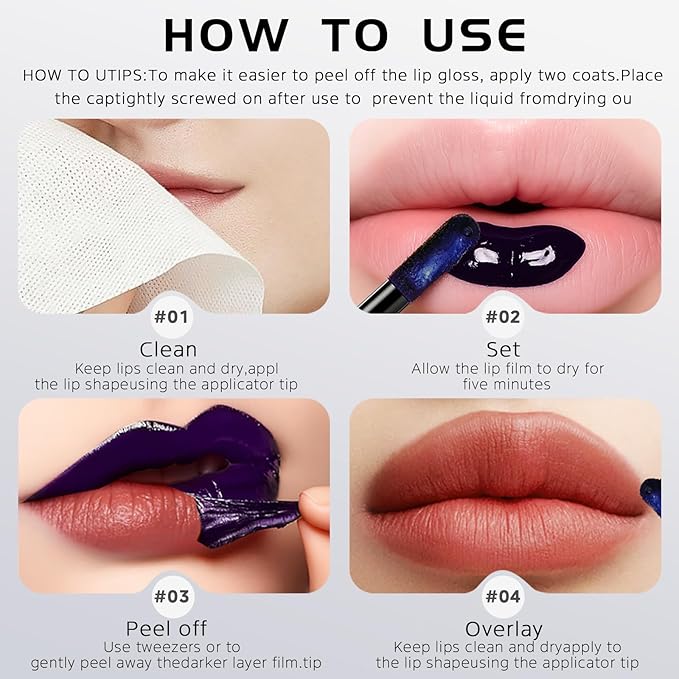 HOW TO USE

HOW TO UTIPS:To make it easier to peel off the lip gloss, apply two coats.Place the captightly screwed on after use to prevent the liquid fromdrying ou

#01
Clean
Keep lips clean and dry,appl the lip shapeusing the applicator tip

#02
Set
Allow the lip film to dry for five minutes

#03
Peel off
Use tweezers or to gently peel away thedarker layer film.tip

#04
Overlay
Keep lips clean and dryapply to the lip shapeusing the applicator tip