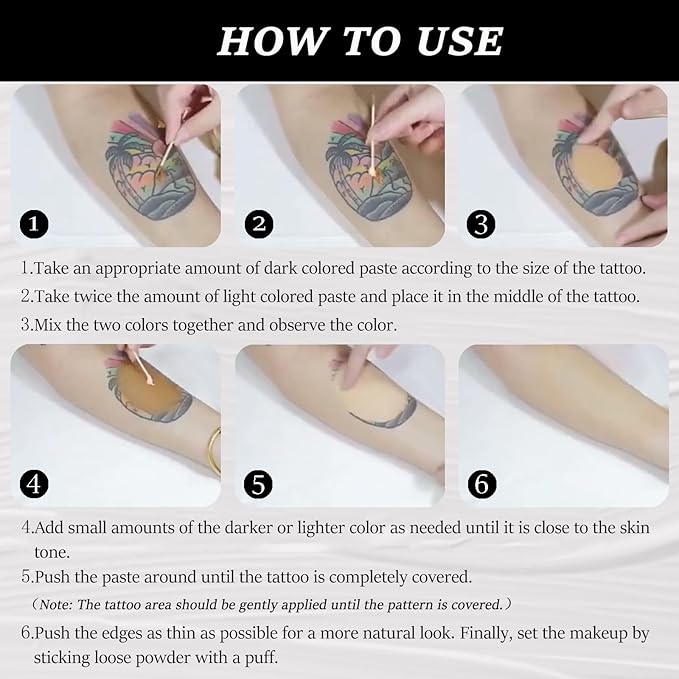 HOW TO USE

1

2

3

1.Take an appropriate amount of dark colored paste according to the size of the tattoo.

2.Take twice the amount of light colored paste and place it in the middle of the tattoo.

3.Mix the two colors together and observe the color.

4

5

6

4.Add small amounts of the darker or lighter color as needed until it is close to the skin tone.

5.Push the paste around until the tattoo is completely covered.

（Note: The tattoo area should be gently applied until the pattern is covered.）

6.Push the edges as thin as possible for a more natural look. Finally, set the makeup by sticking loose powder with a puff.