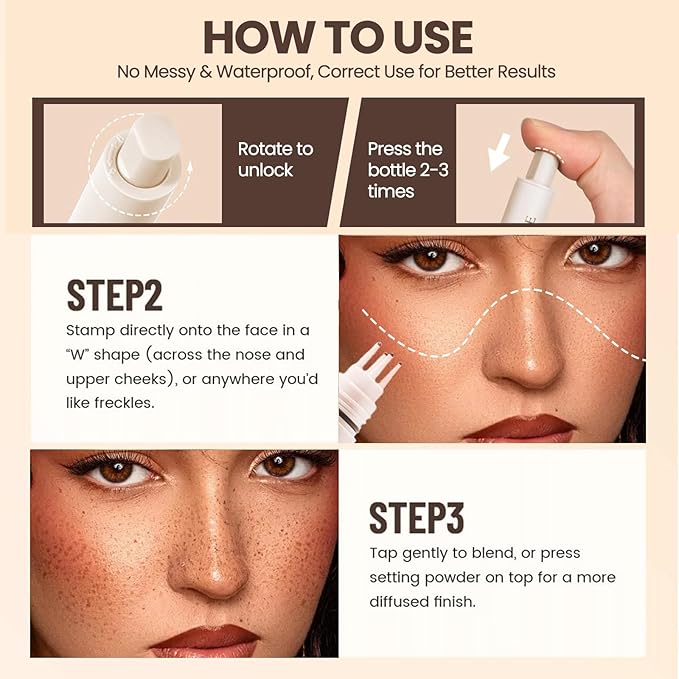 HOW TO USE
No Messy & Waterproof, Correct Use for Better Results

Rotate to unlock

Press the bottle 2-3 times

STEP2
Stamp directly onto the face in a "W" shape (across the nose and upper cheeks), or anywhere you'd like freckles.

STEP3
Tap gently to blend, or press setting powder on top for a more diffused finish.