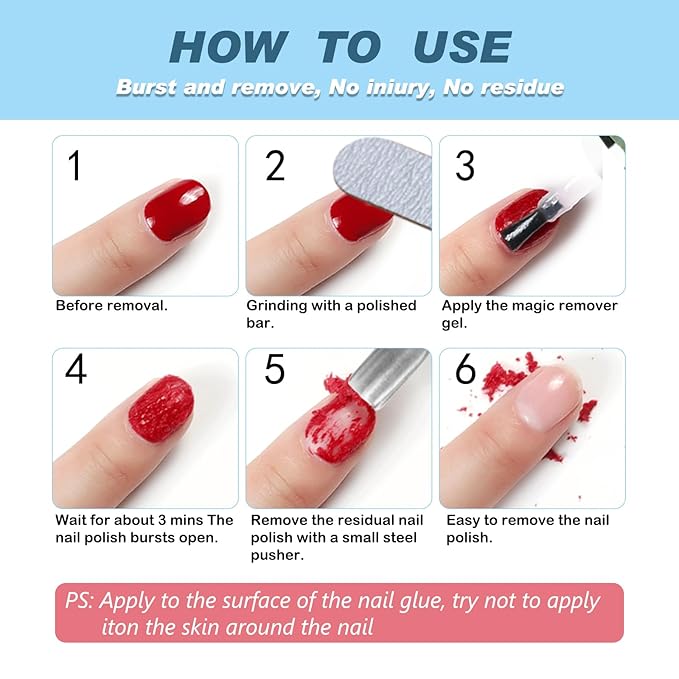 HOW TO USE

Burst and remove, No iniury, No residue

1

Before removal.

2

Grinding with a polished bar.

3

Apply the magic remover gel.

4

Wait for about 3 mins The nail polish bursts open.

5

Remove the residual nail polish with a small steel pusher.

6

Easy to remove the nail polish.

PS: Apply to the surface of the nail glue, try not to apply iton the skin around the nail