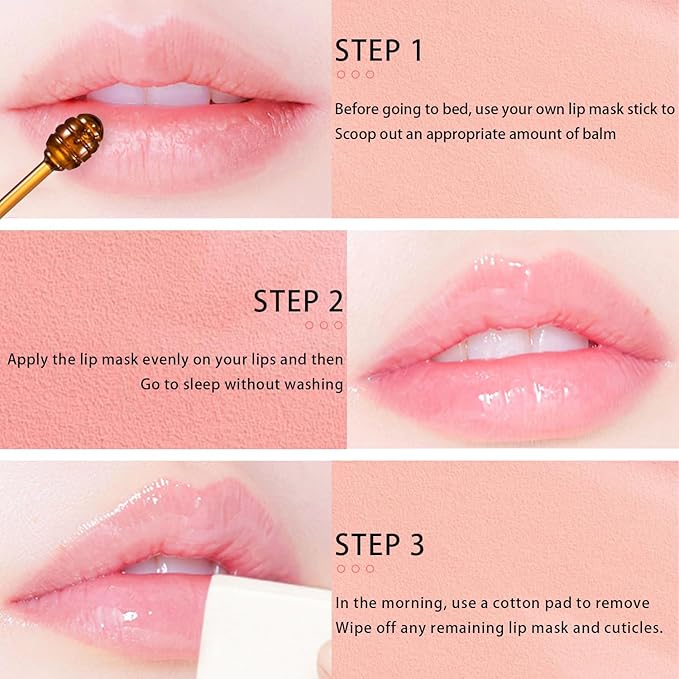 STEP 1

Before going to bed, use your own lip mask stick to Scoop out an appropriate amount of balm

STEP 2

Apply the lip mask evenly on your lips and then Go to sleep without washing

STEP 3

In the morning, use a cotton pad to remove Wipe off any remaining lip mask and cuticles.