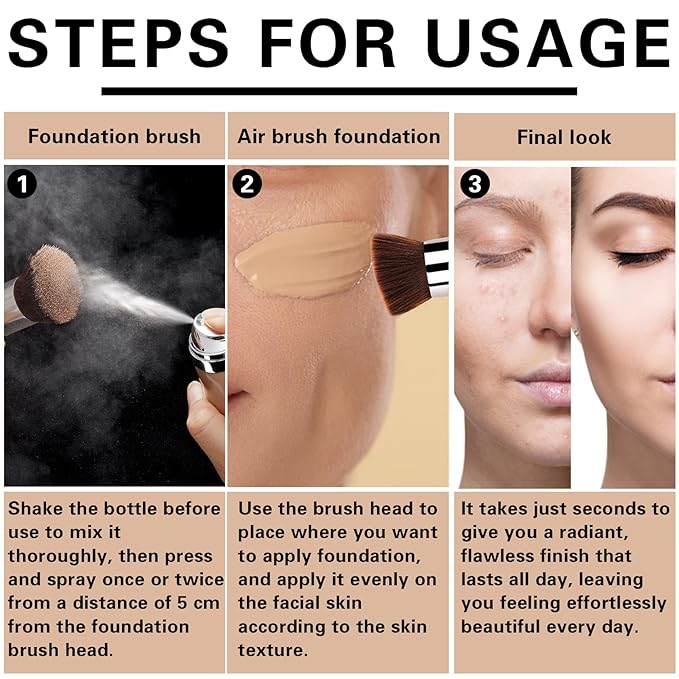 STEPS FOR USAGE

Foundation brush

1

Shake the bottle before use to mix it thoroughly, then press and spray once or twice from a distance of 5 cm from the foundation brush head.

Air brush foundation

2

Use the brush head to place where you want to apply foundation, and apply it evenly on the facial skin according to the skin texture.

Final look

3

It takes just seconds to give you a radiant, flawless finish that lasts all day, leaving you feeling effortlessly beautiful every day.