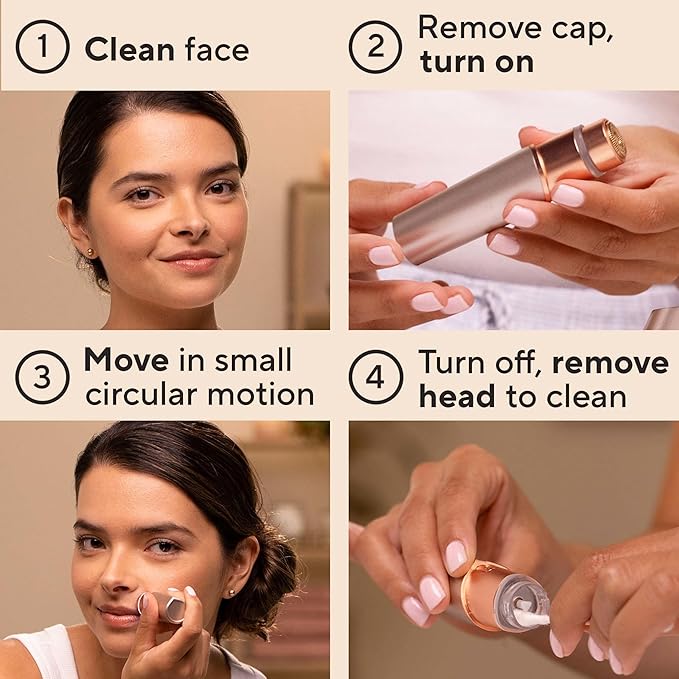 1 Clean face

2 Remove cap, turn on

3 Move in small circular motion

4 Turn off, remove head to clean