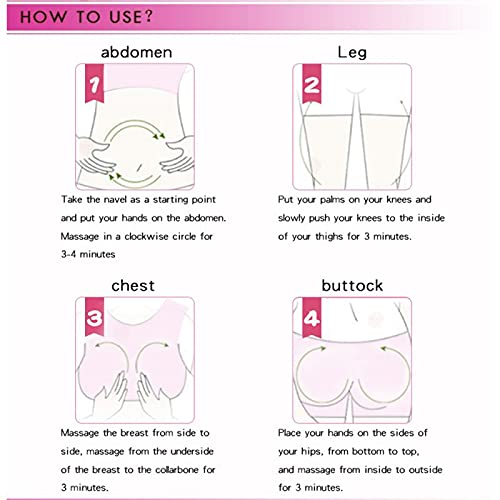 HOW TO USE?

abdomen

1

Take the navel as a starting point and put your hands on the abdomen. Massage in a clockwise circle for 3-4 minutes

Leg

2

Put your palms on your knees and slowly push your knees to the inside of your thighs for 3 minutes.

chest

3

Massage the breast from side to side, massage from the underside of the breast to the collarbone for 3 minutes.

buttock

4

Place your hands on the sides of your hips, from bottom to top, and massage from inside to outside for 3 minutes.