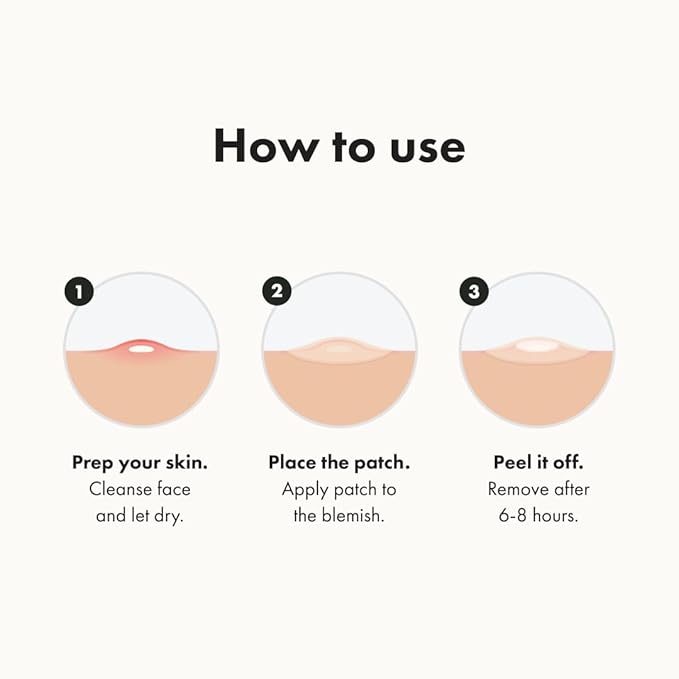 How to use

1

Prep your skin.
Cleanse face and let dry.

2

Place the patch.
Apply patch to the blemish.

3

Peel it off.
Remove after 6-8 hours.