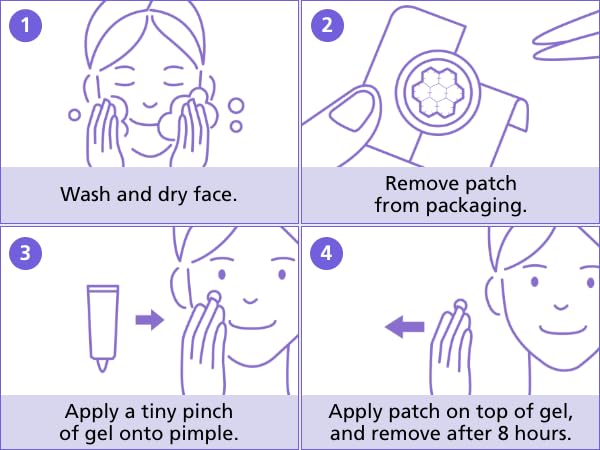 1

Wash and dry face.

2

Remove patch from packaging.

3

Apply a tiny pinch of gel onto pimple.

4

Apply patch on top of gel, and remove after 8 hours.