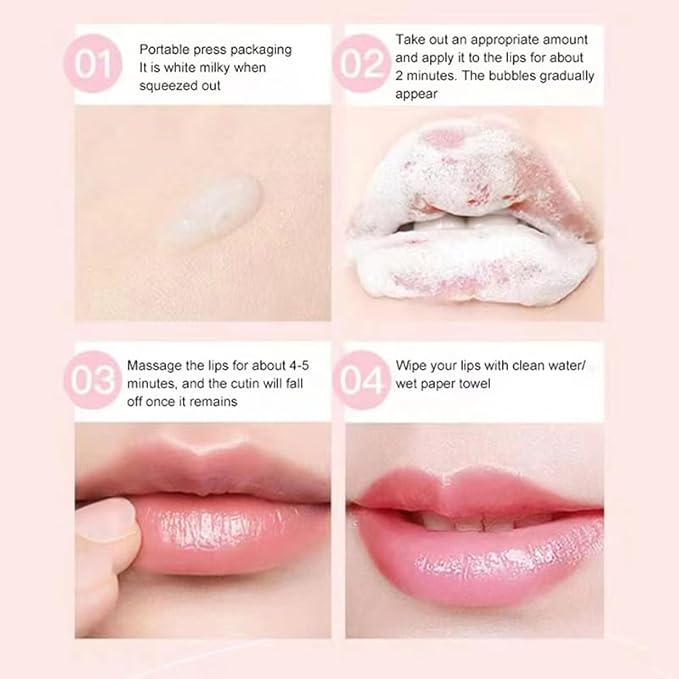 01 Portable press packaging
It is white milky when squeezed out

02 Take out an appropriate amount and apply it to the lips for about 2 minutes. The bubbles gradually appear

03 Massage the lips for about 4-5 minutes, and the cutin will fall off once it remains

04 Wipe your lips with clean water/ wet paper towel