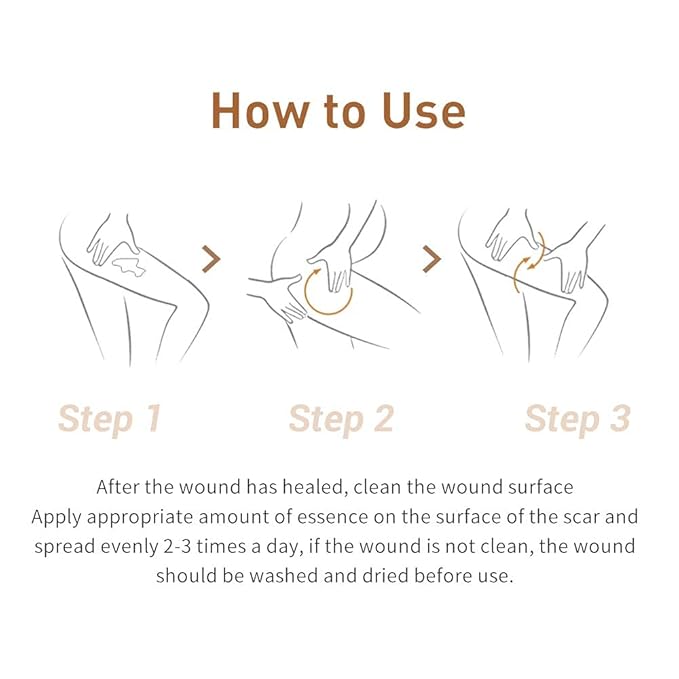 How to Use

Step 1

Step 2

Step 3

After the wound has healed, clean the wound surface
Apply appropriate amount of essence on the surface of the scar and spread evenly 2-3 times a day, if the wound is not clean, the wound should be washed and dried before use.