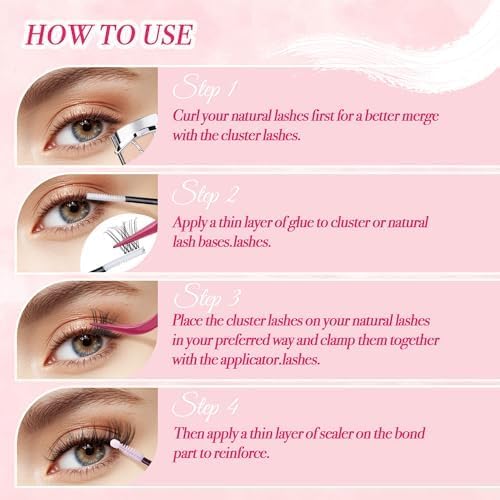 HOW TO USE

Step 1
Curl your natural lashes first for a better merge with the cluster lashes.

Step 2
Apply a thin layer of glue to cluster or natural lash bases.lashes.

Step 3
Place the cluster lashes on your natural lashes in your preferred way and clamp them together with the applicator.lashes.

Step 4
Then apply a thin layer of sealer on the bond part to reinforce.