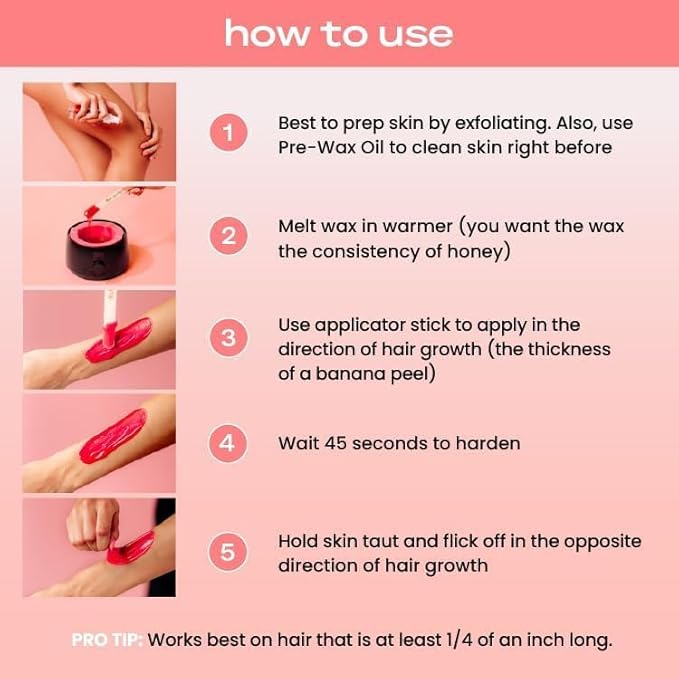 how to use

1 Best to prep skin by exfoliating. Also, use Pre-Wax Oil to clean skin right before

2 Melt wax in warmer (you want the wax the consistency of honey)

3 Use applicator stick to apply in the direction of hair growth (the thickness of a banana peel)

4 Wait 45 seconds to harden

5 Hold skin taut and flick off in the opposite direction of hair growth

PRO TIP: Works best on hair that is at least 1/4 of an inch long.