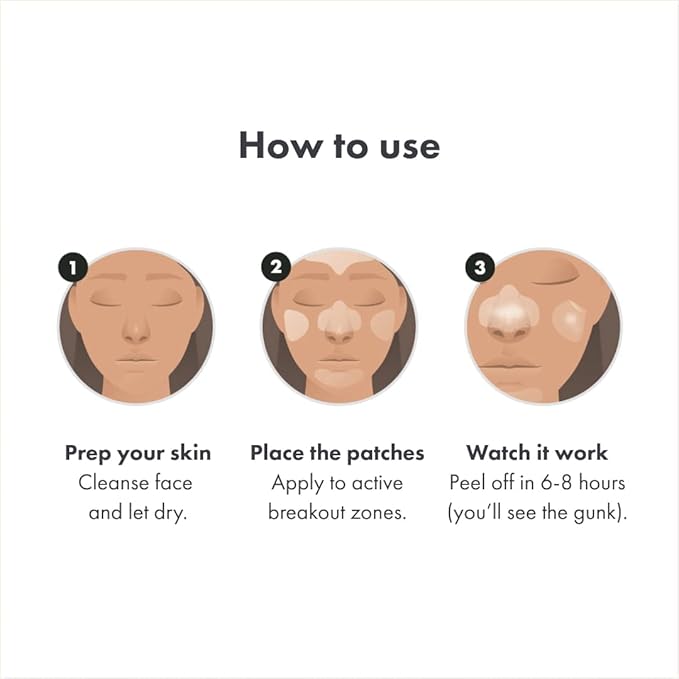 How to use

1

Prep your skin
Cleanse face and let dry.

2

Place the patches
Apply to active breakout zones.

3

Watch it work
Peel off in 6-8 hours (you'll see the gunk).