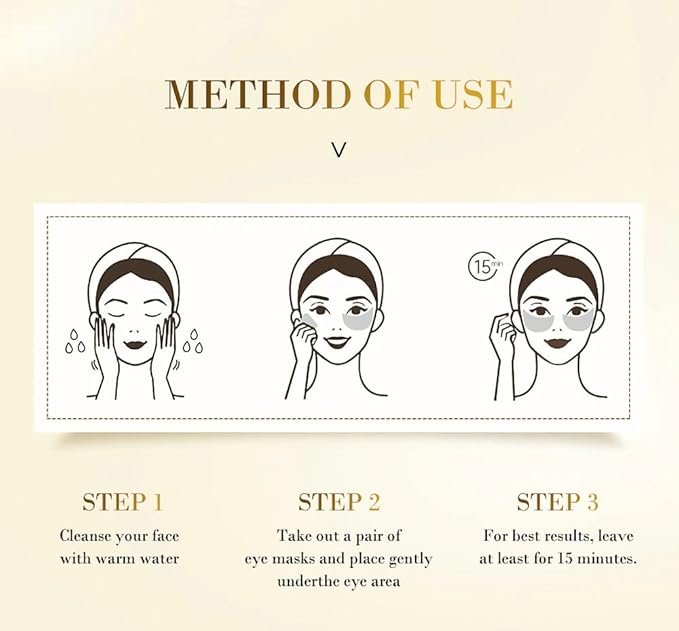 METHOD OF USE

V

15 min

STEP 1

Cleanse your face with warm water

STEP 2

Take out a pair of eye masks and place gently underthe eye area

STEP 3

For best results, leave at least for 15 minutes.