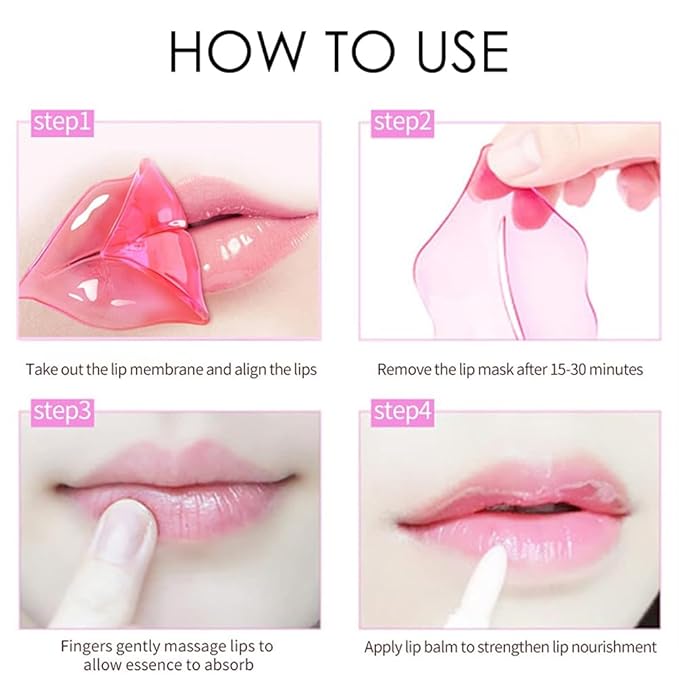 HOW TO USE

step1

Take out the lip membrane and align the lips

step2

Remove the lip mask after 15-30 minutes

step3

Fingers gently massage lips to allow essence to absorb

step4

Apply lip balm to strengthen lip nourishment