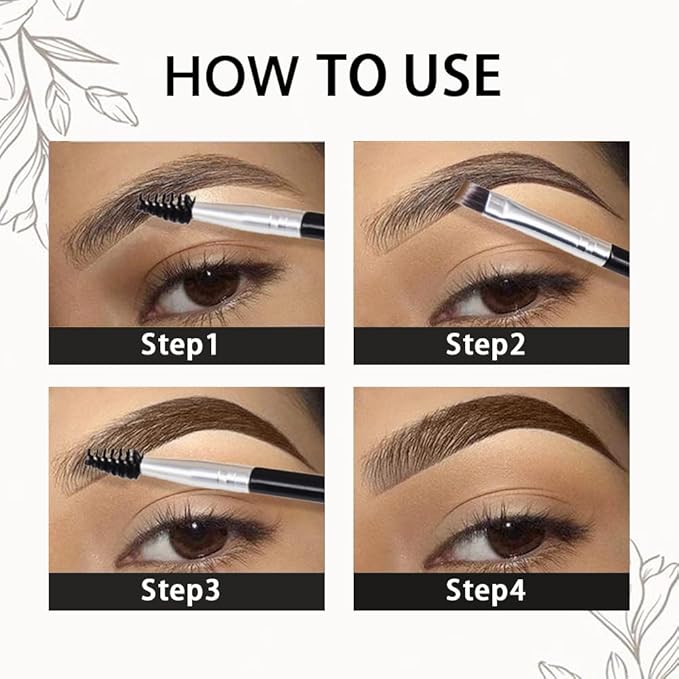 HOW TO USE

Step1

Step2

Step3

Step4