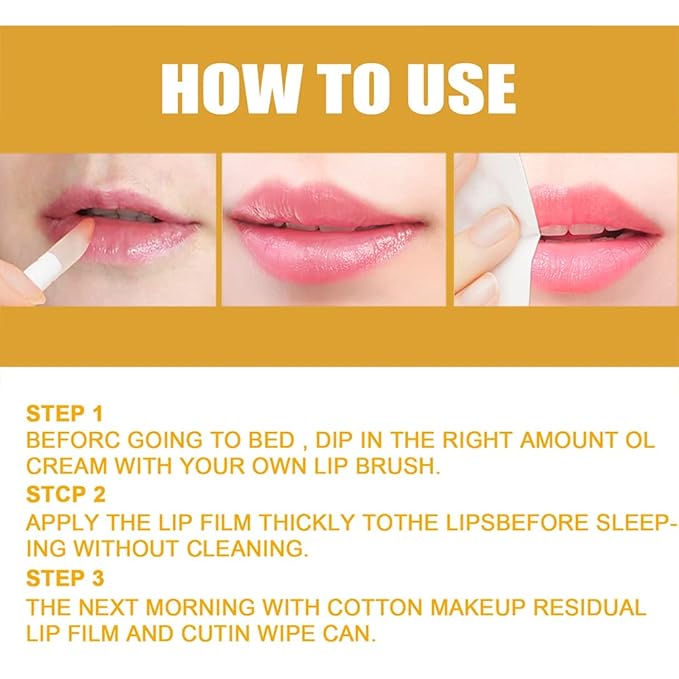 HOW TO USE

STEP 1
BEFORC GOING TO BED , DIP IN THE RIGHT AMOUNT OL CREAM WITH YOUR OWN LIP BRUSH.
STCP 2
APPLY THE LIP FILM THICKLY TOTHE LIPSBEFORE SLEEPING WITHOUT CLEANING.
STEP 3
THE NEXT MORNING WITH COTTON MAKEUP RESIDUAL LIP FILM AND CUTIN WIPE CAN.